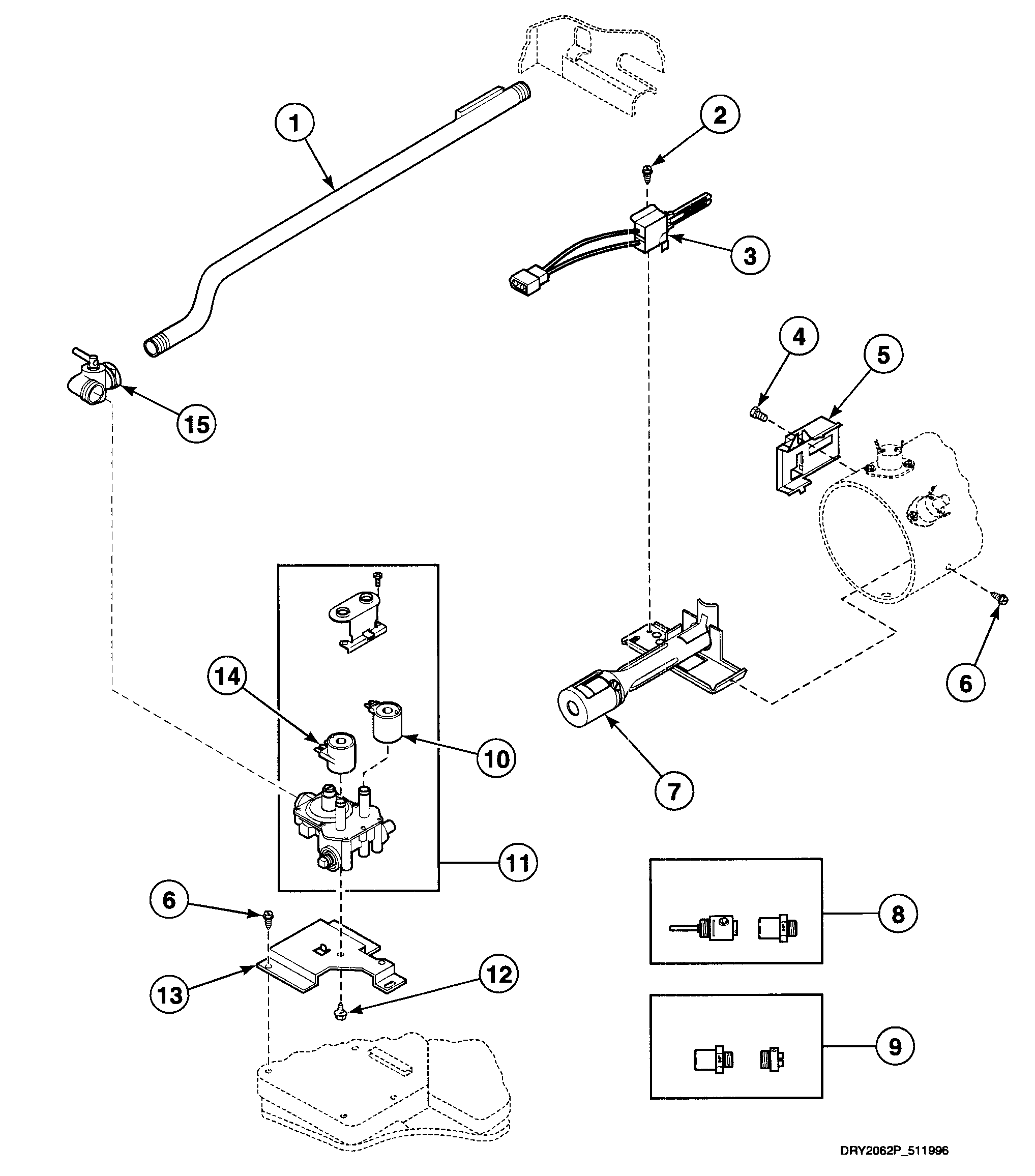 1
2
3
4
5
15
6
14
10
7
11
6
8
13
12
9
DRY2062P_511996