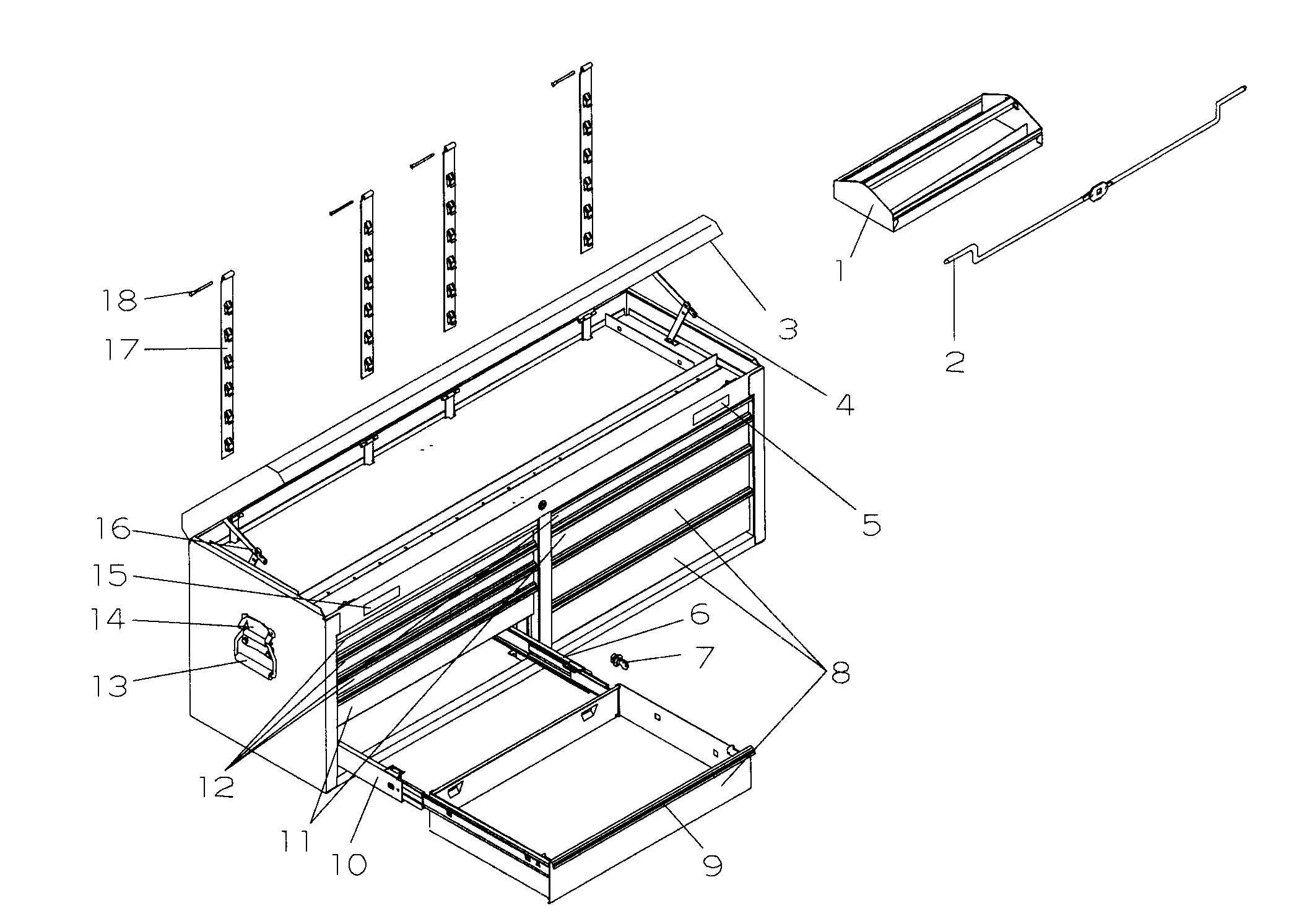 18
17
1
2
3
4
5
16
15
14
13
6
7
8
12
11
10
9