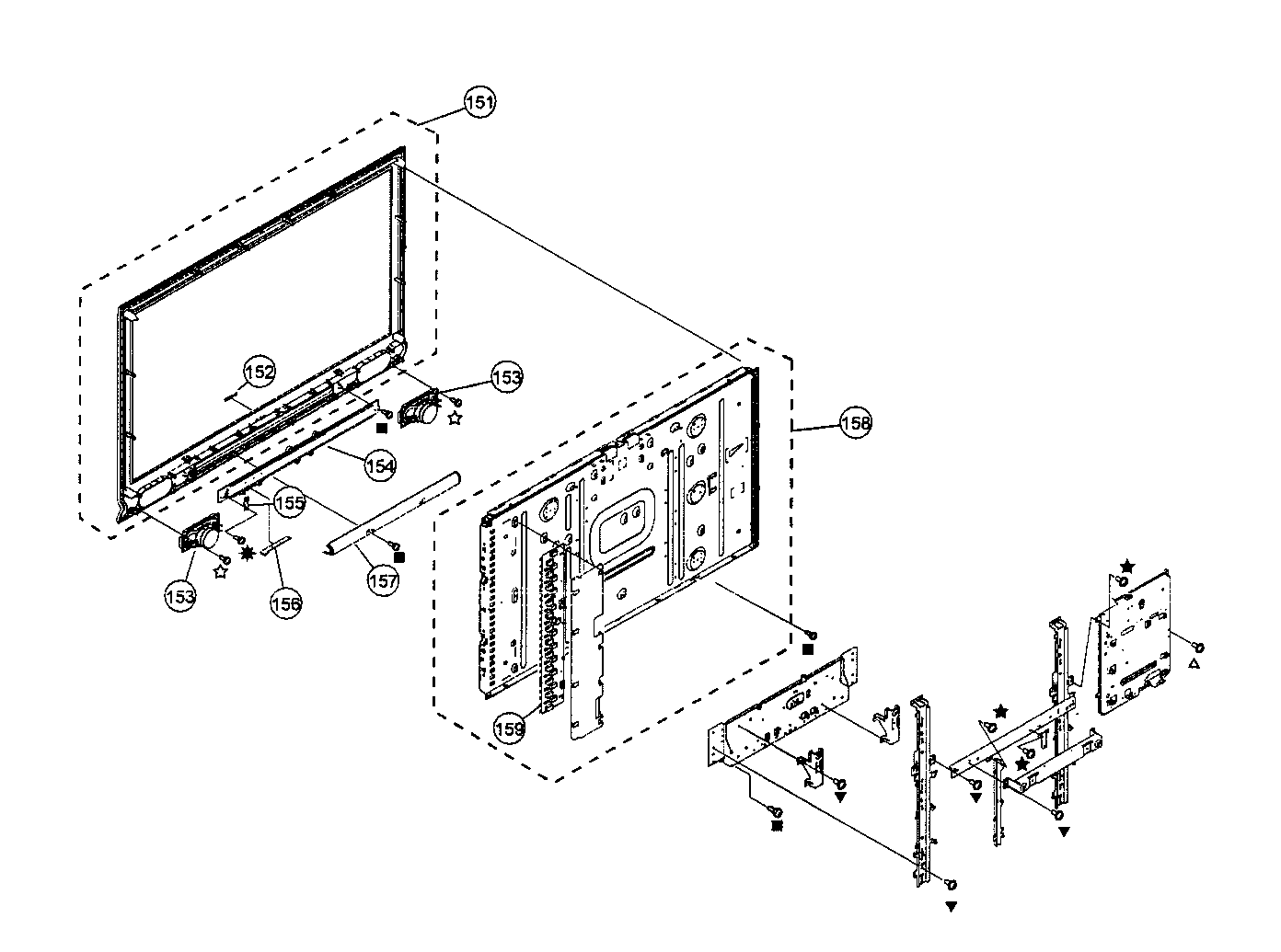 151
152
153
158
154
155
153
156
157
159