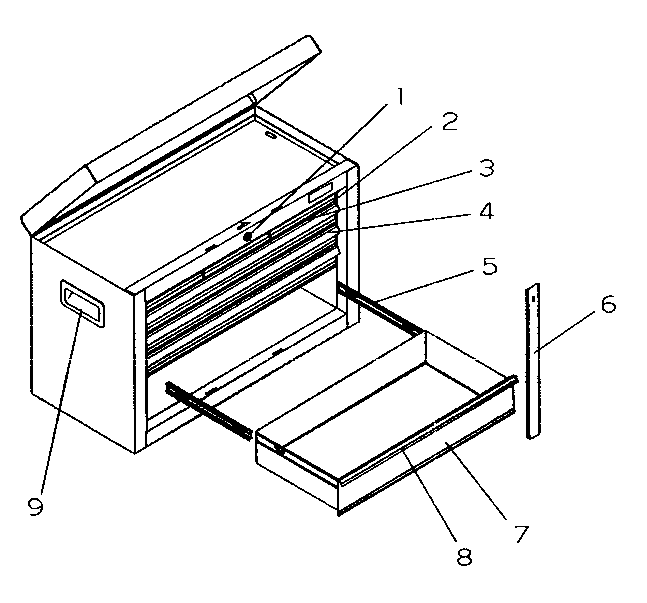 1
2
3
4
5
6
9
8
7