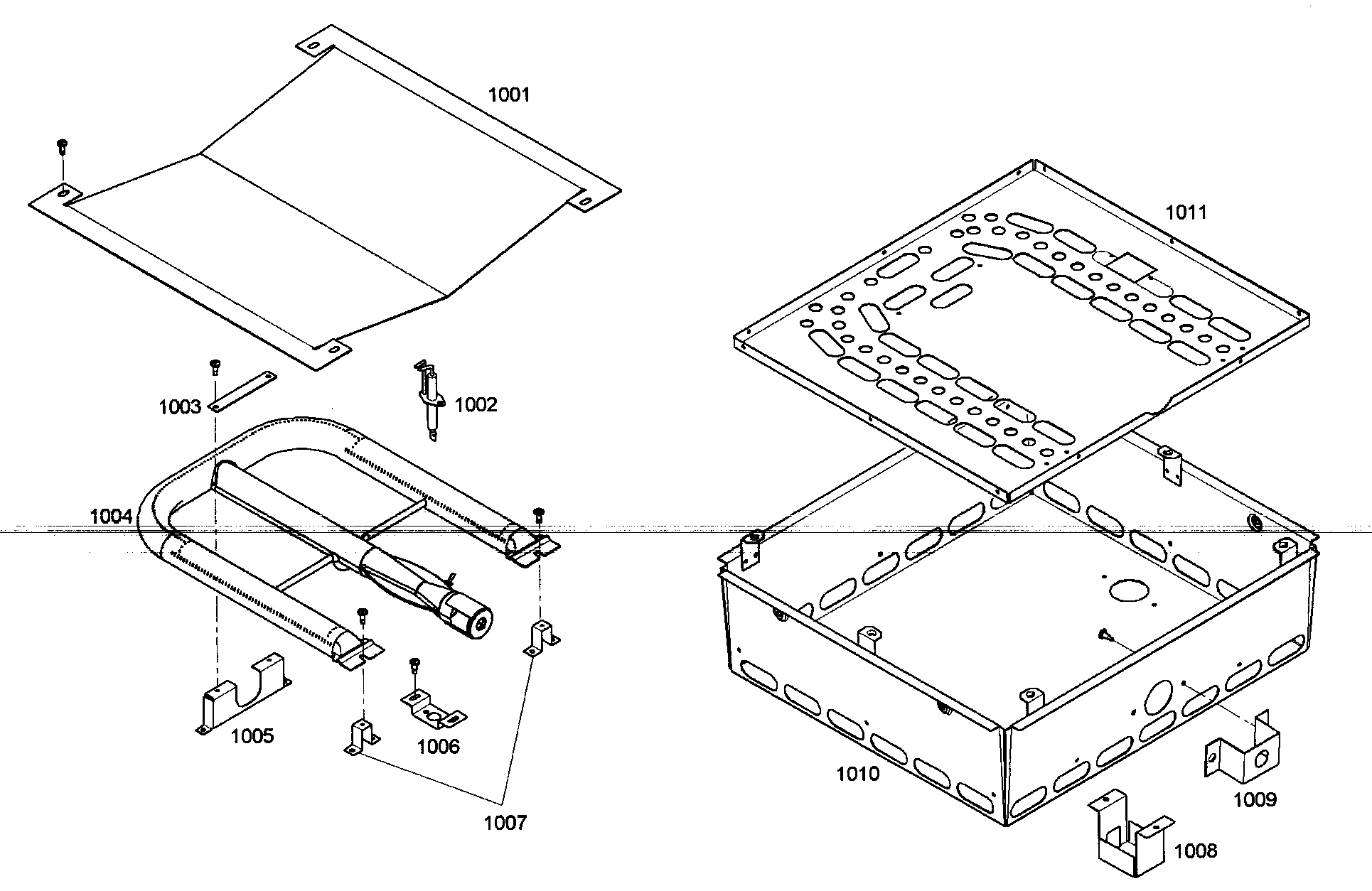 1001

1011

1003

1002

1004

1005

1006

1007

1010

1009

1008