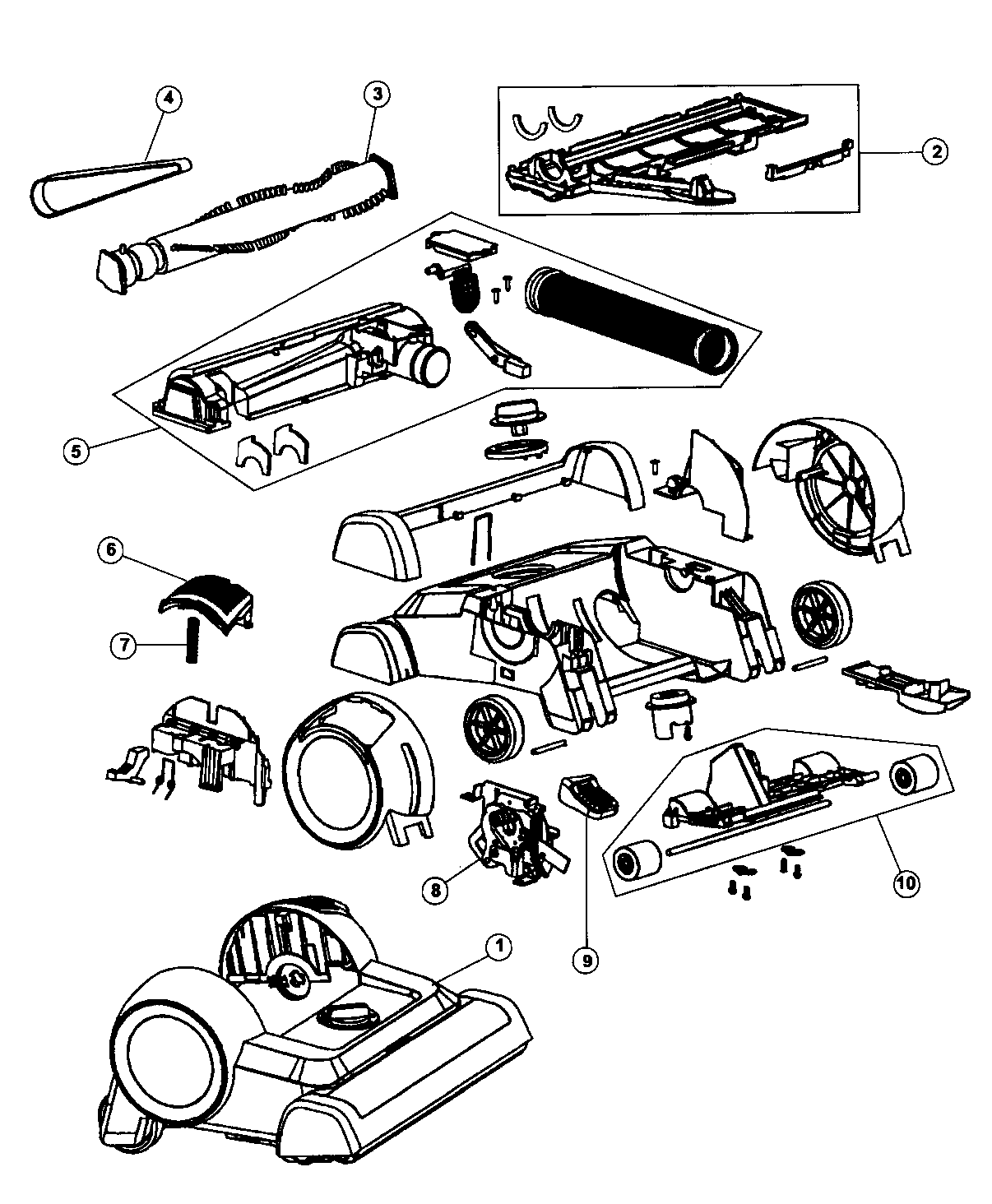 4
3
2
5
6
7
8
9
10
1