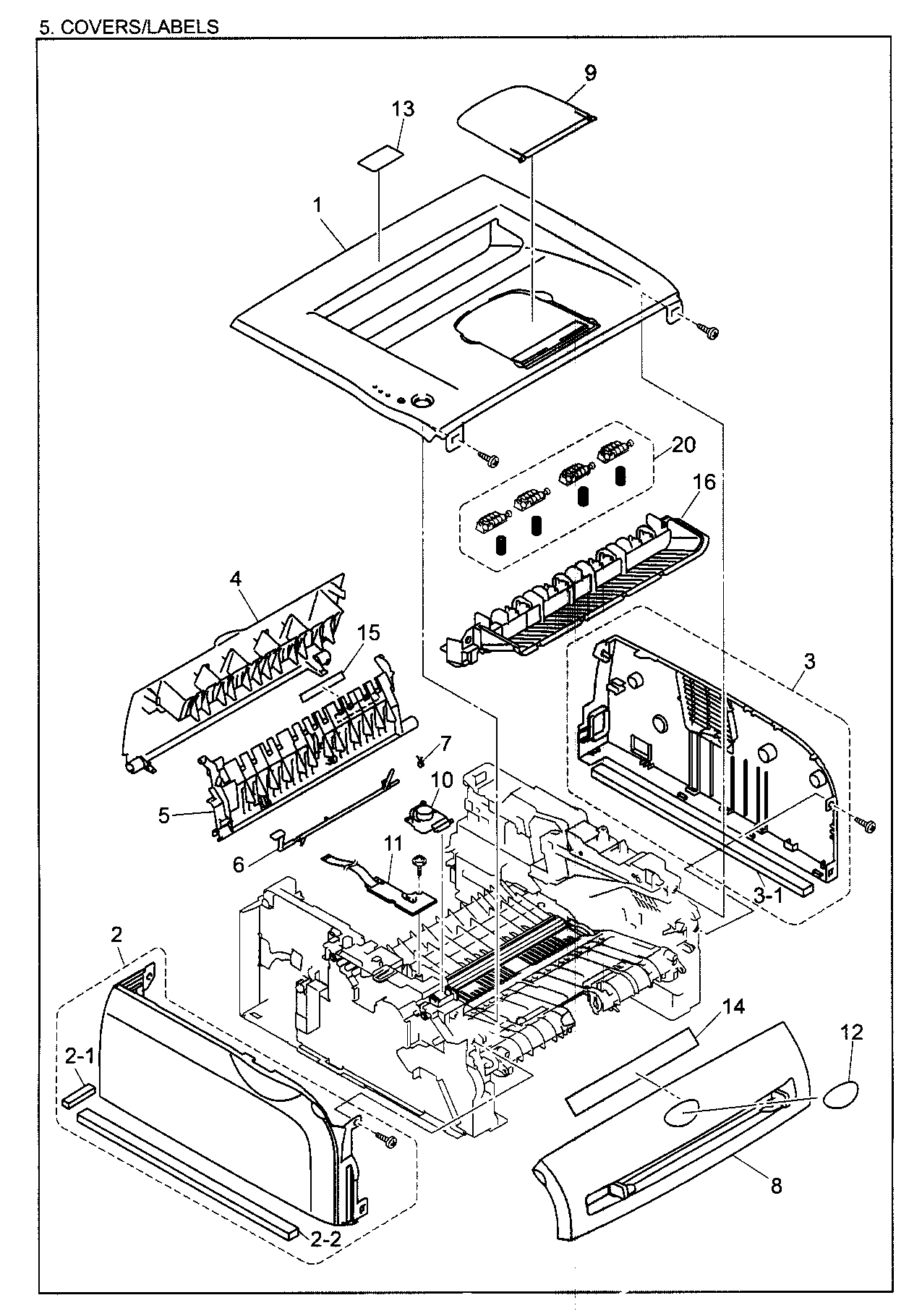 5. COVERS/LABELS

9
13
1
20
16
4
15
3
7
10
5
6
11
3-1
2
14
12
2-1
8
2-2