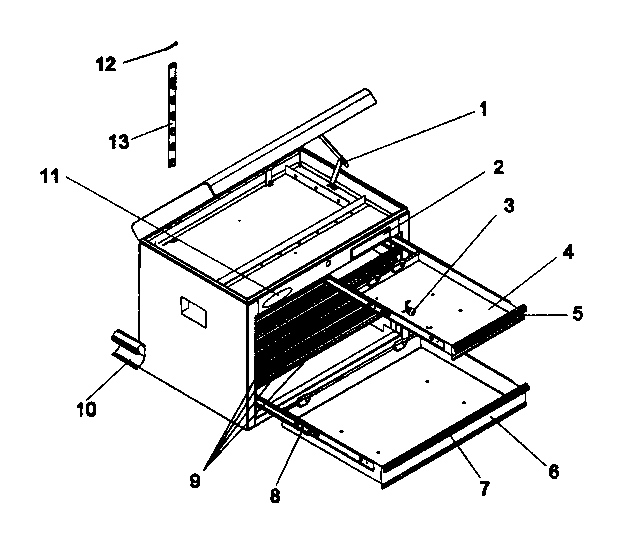 12
13
1
11
2
3
4
5
10
9
8
7
6