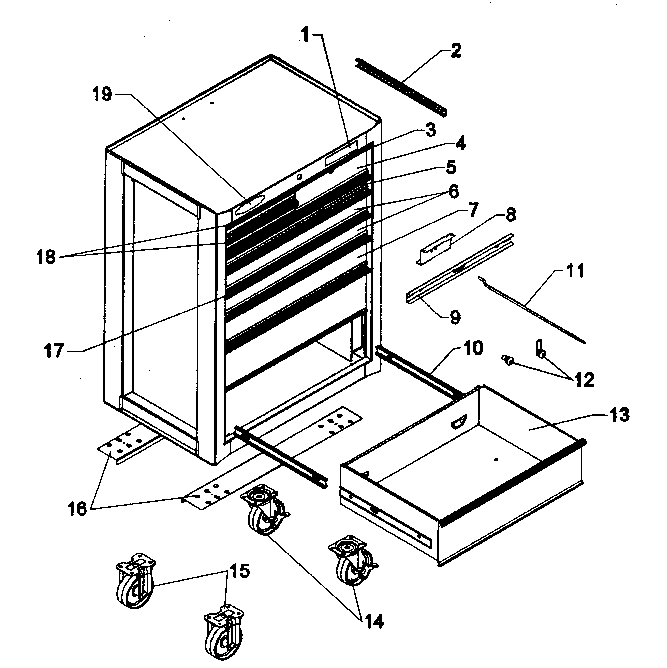 1
2
19
3
4
5
6
7
8
18
11
9
17
10
12
13
16
15
14