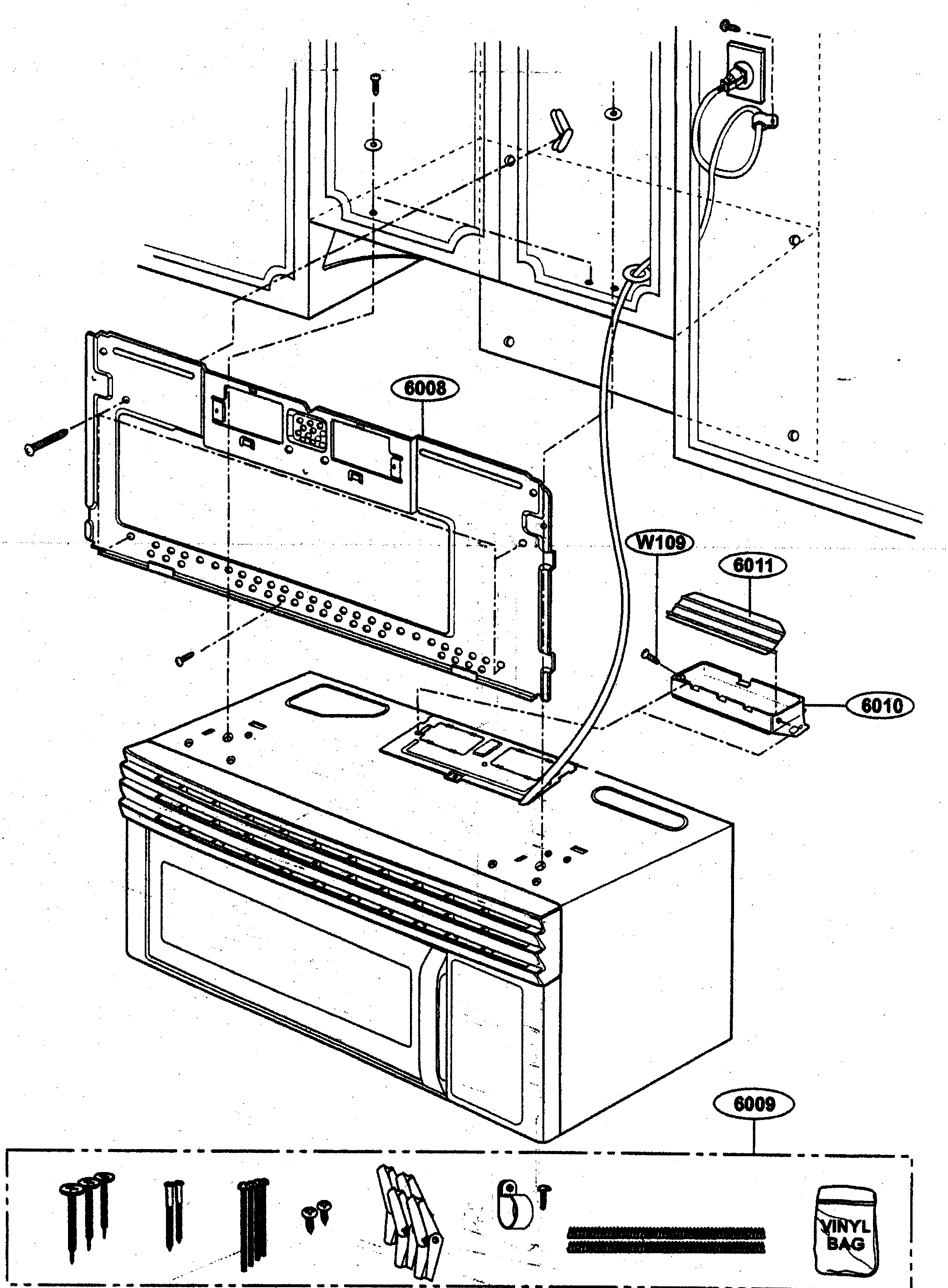 6008

W109

6011

6010

6009

VINYL BAG