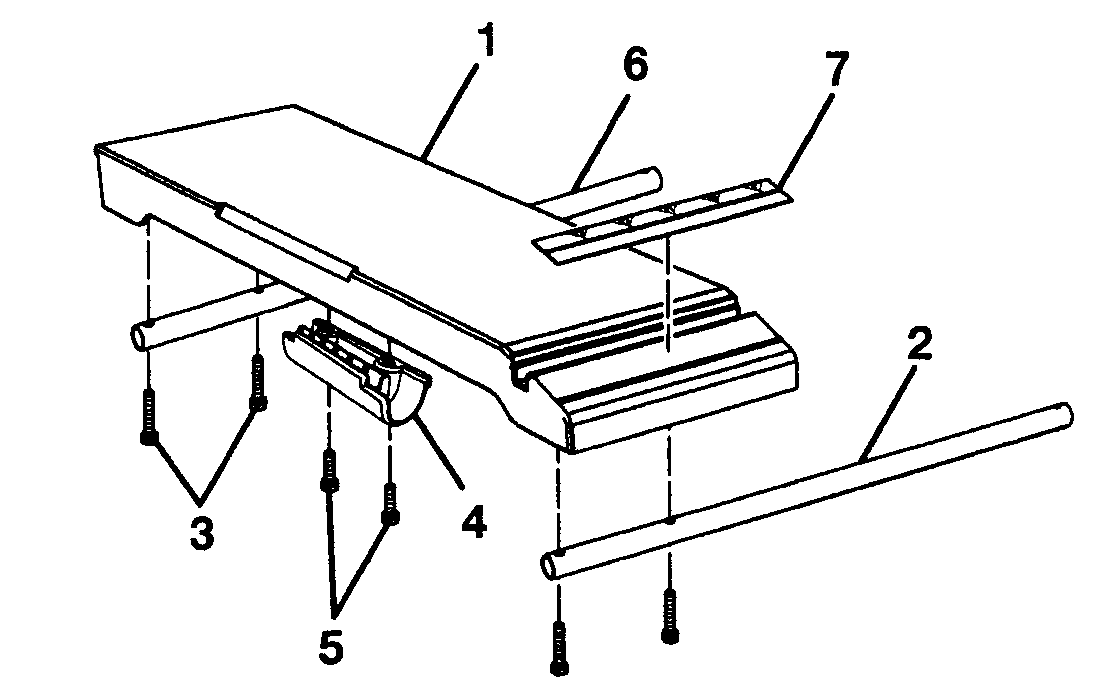 1
6
7
2
3
4
5