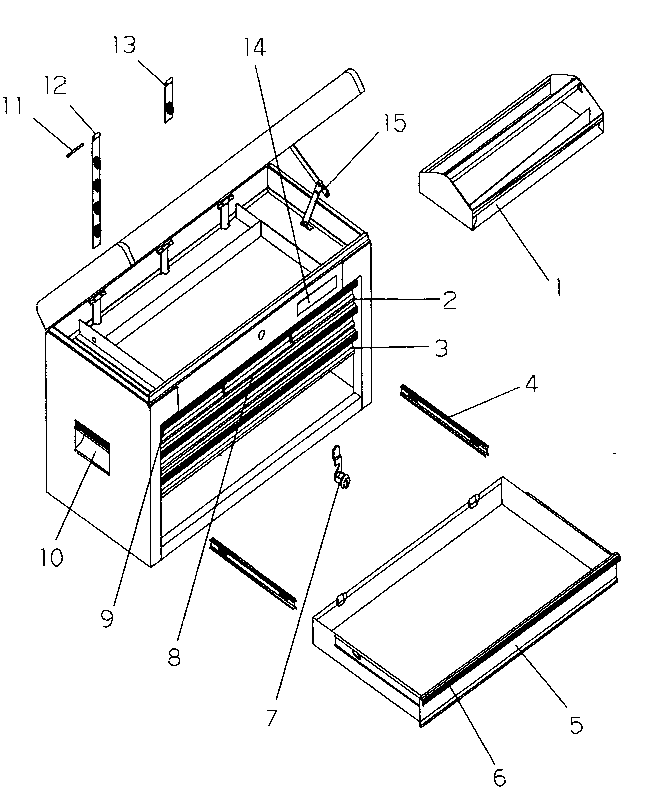 13
14
12
11
15
1
2
3
4
10
9
8
7
5
6