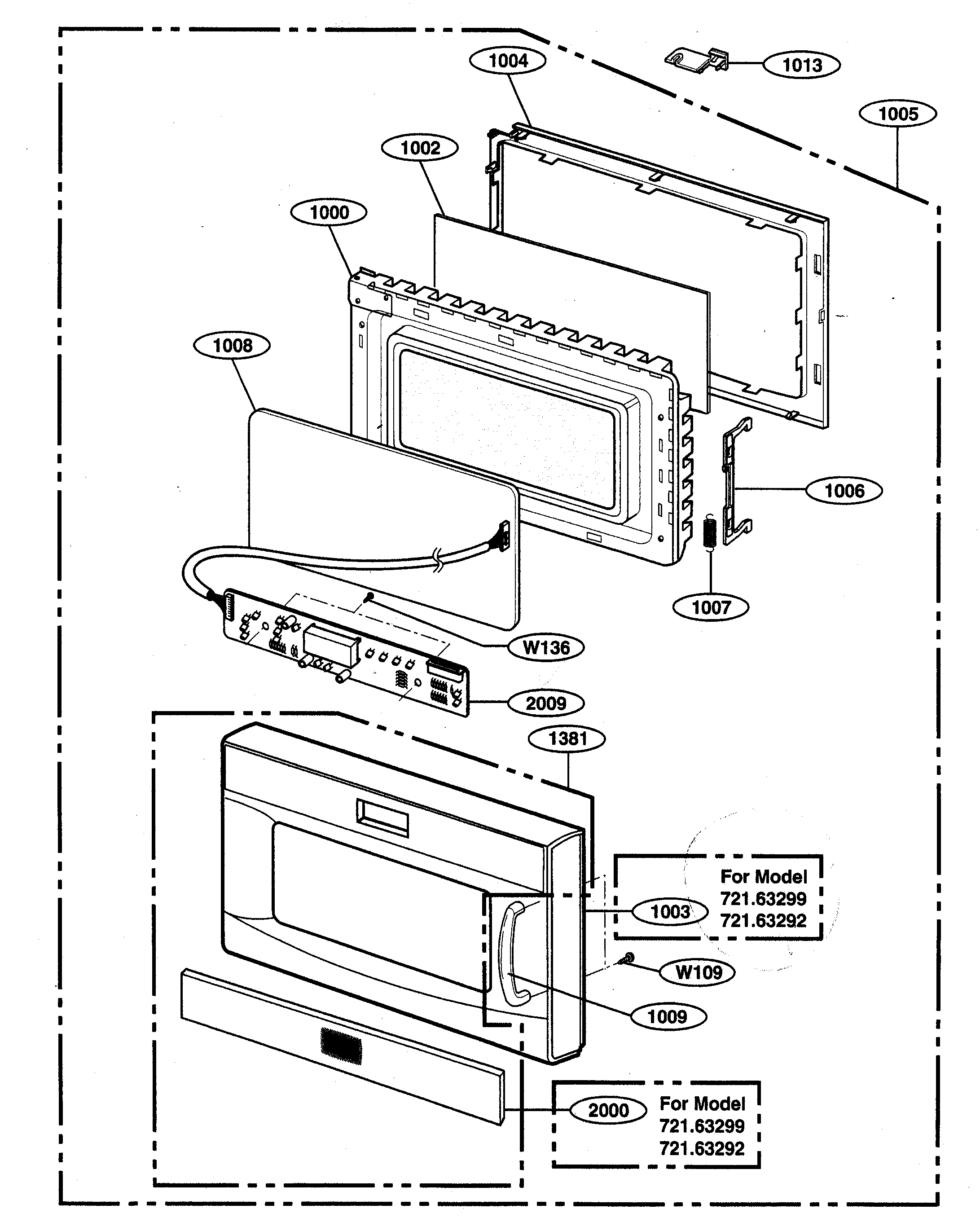 1004

1013

1005

1002

1000

1008

1006

1007

W136

2009

1381

For Model
721.63299
721.63292

1003

W109

1009

2000

For Model
721.63299
721.63292