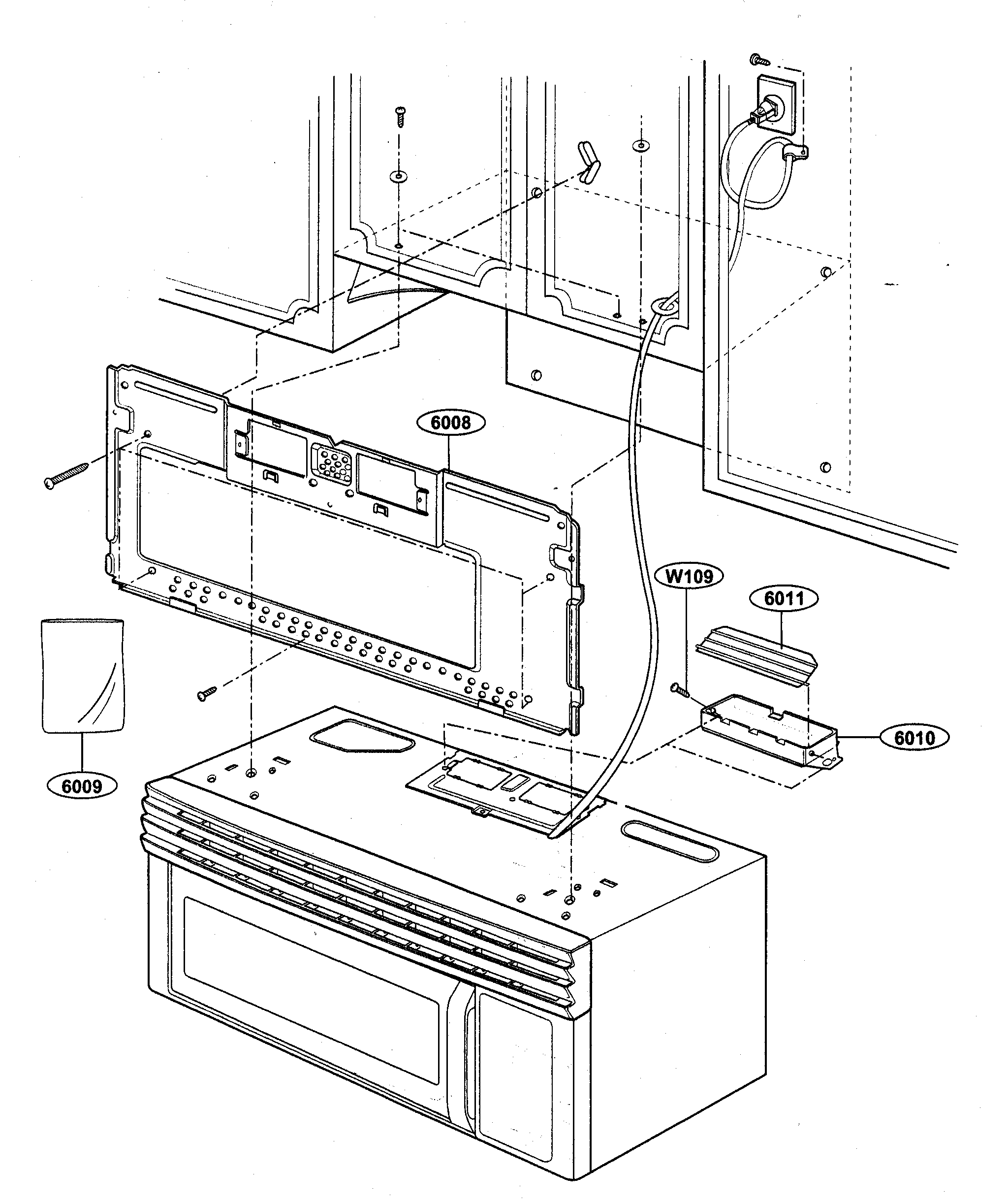 6008

W109

6011

6009

6010