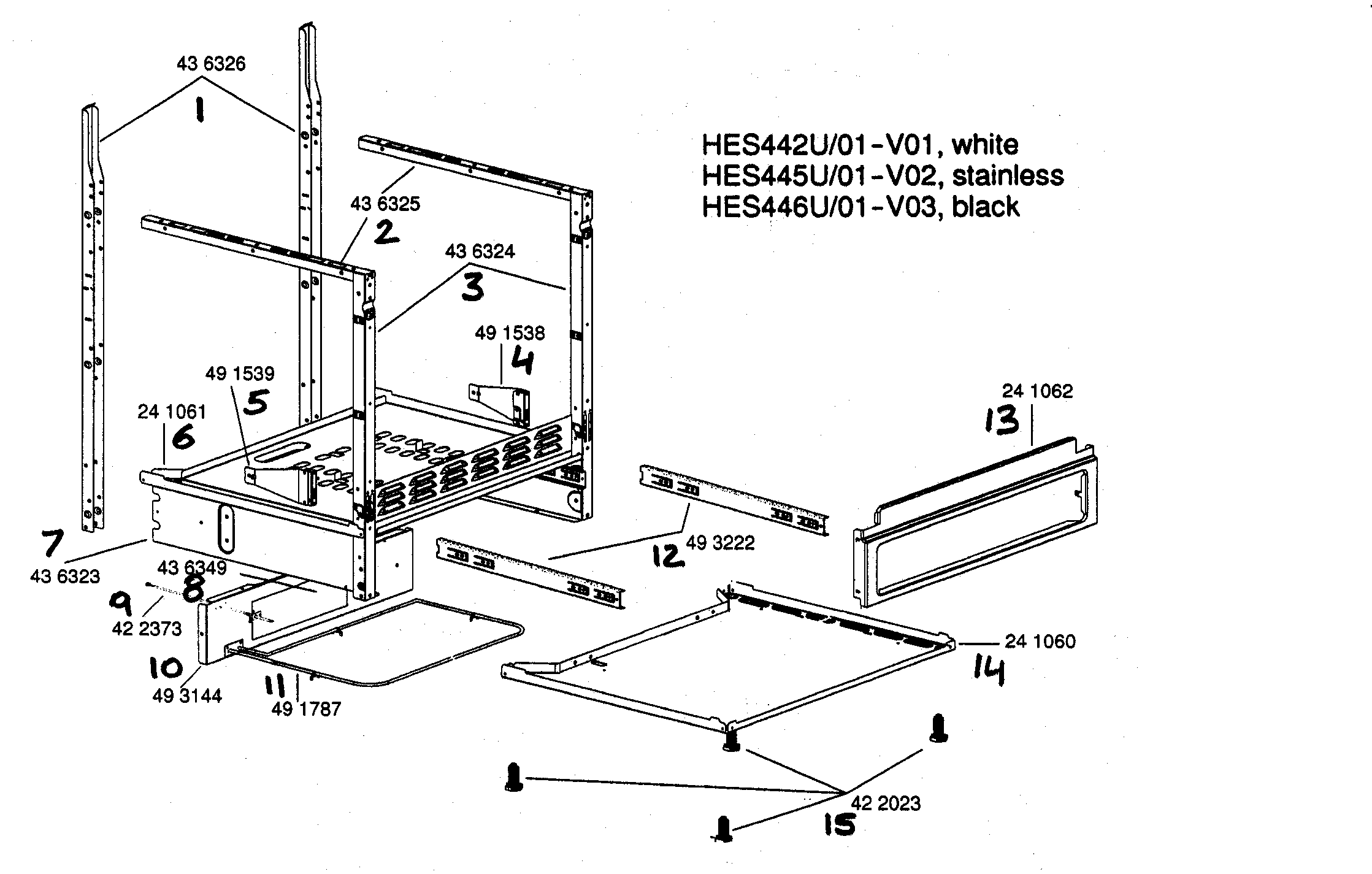 43 6326
1

HES442U/01-V01, white
HES445U/01-V02, stainless
HES446U/01-V03, black

43 6325
2
43 6324
3
49 1538
4
49 1539
5
24 1061
6
24 1062
13
7
43 6323
43 6349
8
9
42 2373
12
49 3222
10
49 3144
11
49 1787
24 1060
14
42 2023
15