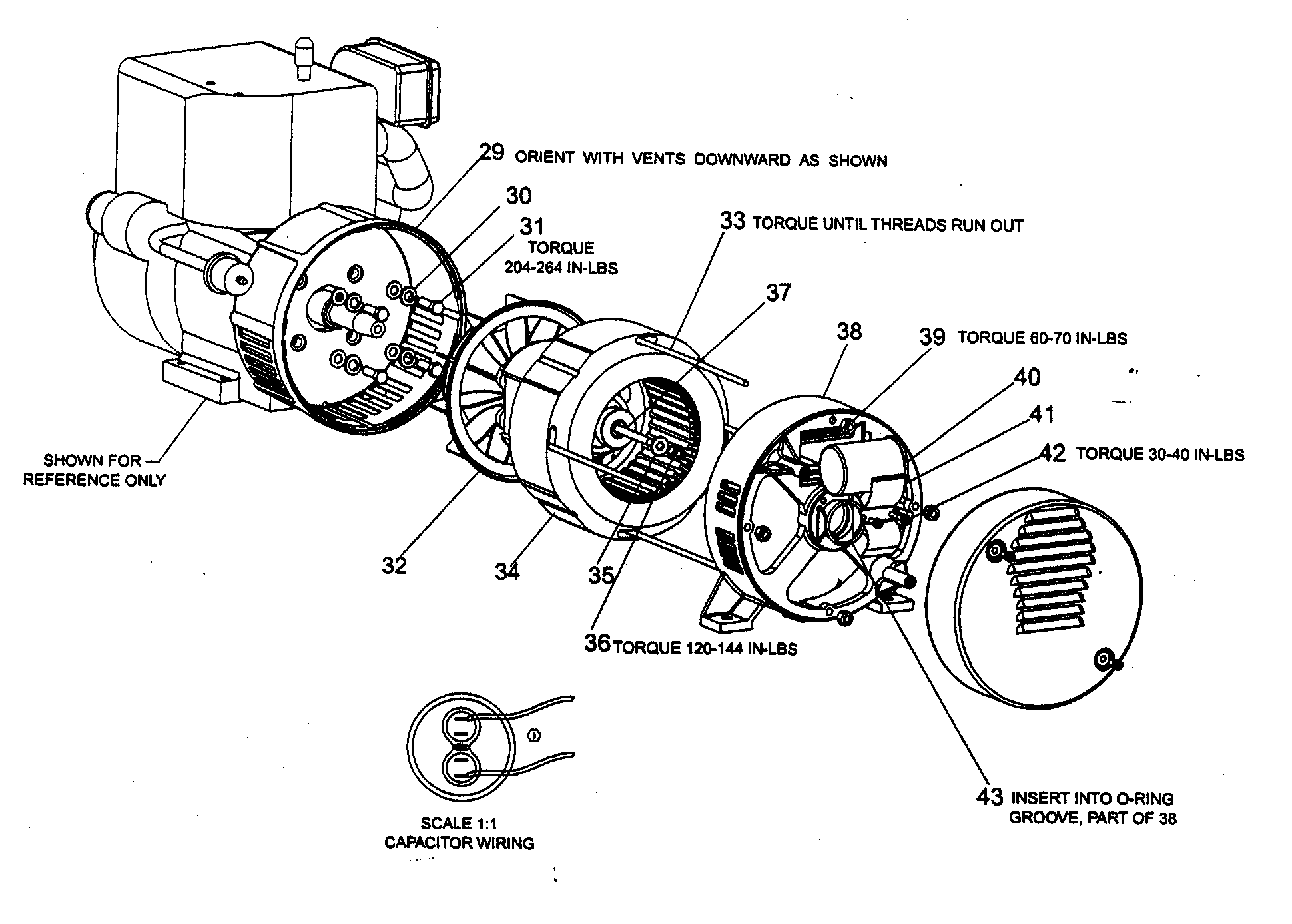 29 ORIENT WITH VENTS DOWNWARD AS SHOWN

30

31 TORQUE 204-264 IN-LBS

33 TORQUE UNTIL THREADS RUN OUT

37

38

39 TORQUE 60-70 IN-LBS

40

41

42 TORQUE 30-40 IN-LBS

SHOWN FOR REFERENCE ONLY

32

34

35

36 TORQUE 120-144 IN-LBS

43 INSERT INTO O-RING GROOVE, PART OF 38

SCALE 1:1
CAPACITOR WIRING