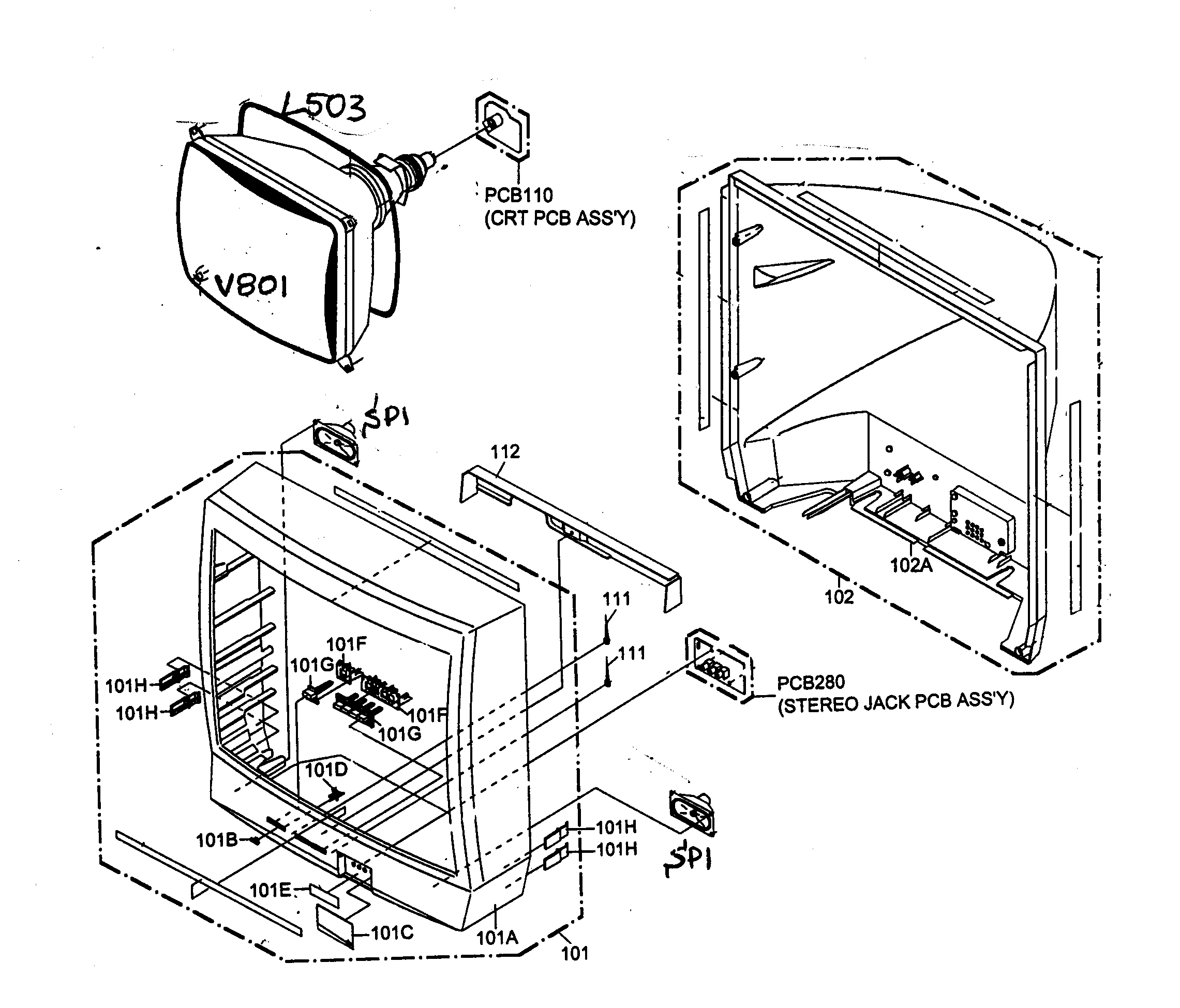 L503

PCB110
(CRT PCB ASS'Y)

V801

SP1

112

102A

102

111

111

101F

101G

101H

101H

101F

101G

PCB280
(STEREO JACK PCB ASS'Y)

101D

101B

101H

101H

SP1

101E

101C

101A

101