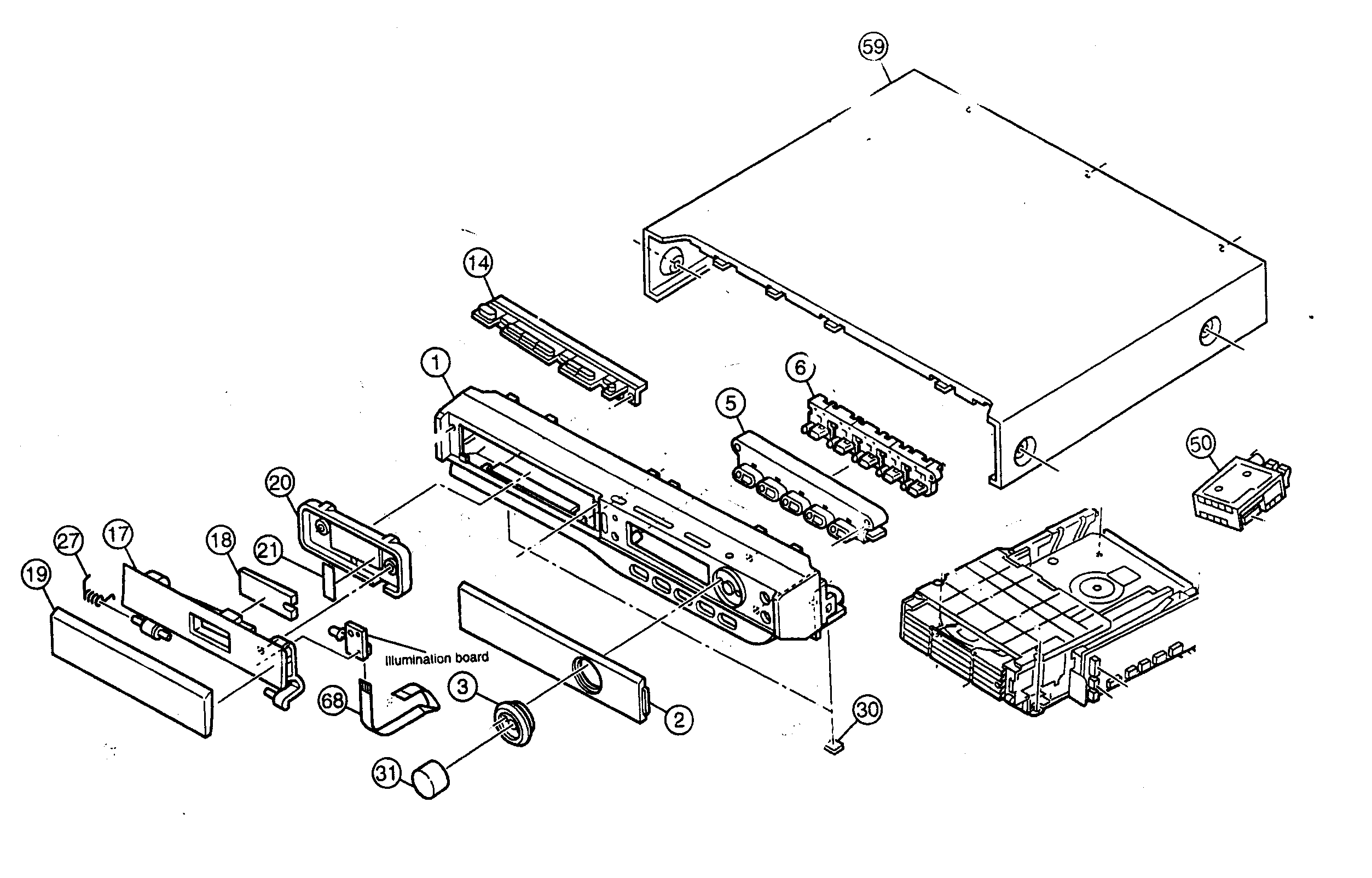 59

14

1

6

5

50

20

27

17

18

21

19

Illumination board

68

3

2

30

31