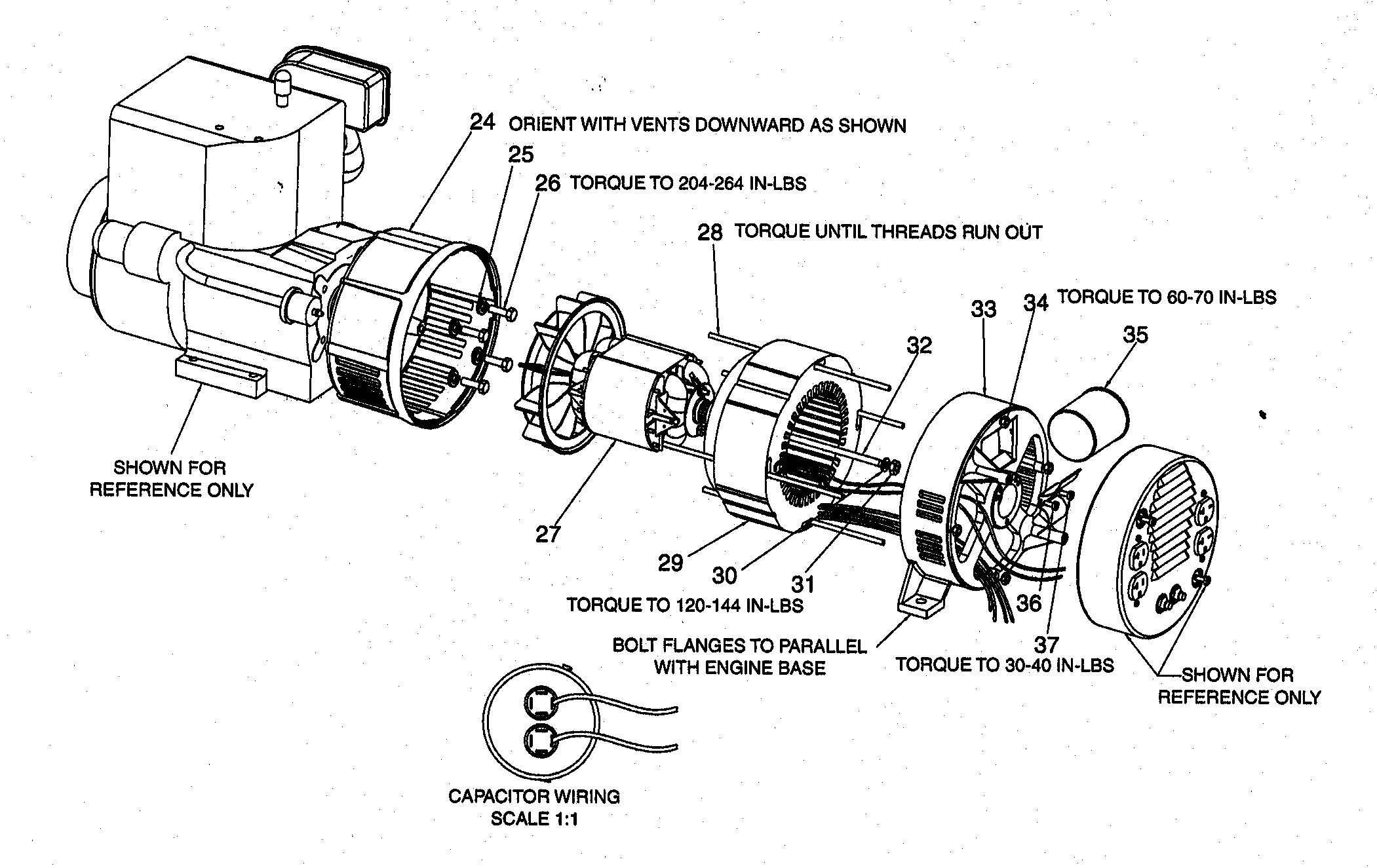 24 ORIENT WITH VENTS DOWNWARD AS SHOWN

25

26 TORQUE TO 204-264 IN-LBS

28 TORQUE UNTIL THREADS RUN OUT

34 TORQUE TO 60-70 IN-LBS

33

35

32

SHOWN FOR REFERENCE ONLY

27

29

30

31

TORQUE TO 120-144 IN-LBS

36

37

BOLT FLANGES TO PARALLEL WITH ENGINE BASE

TORQUE TO 30-40 IN-LBS

SHOWN FOR REFERENCE ONLY

CAPACITOR WIRING SCALE 1:1