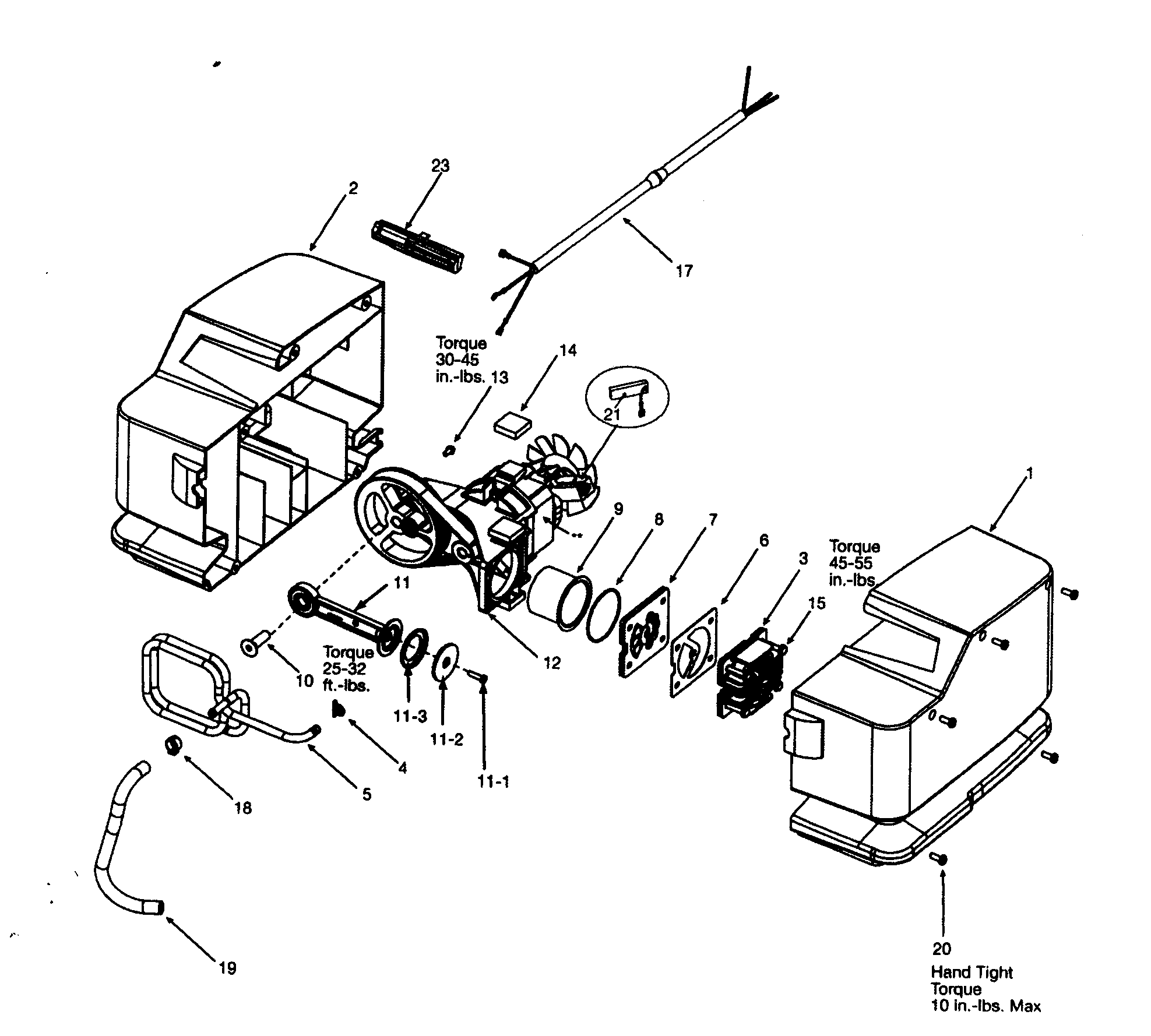 23

2

17

Torque
30-45
in.-lbs. 13

14

21

1

9

8

7

6

3

Torque
45-55
in.-lbs.

15

11

12

10

Torque
25-32
ft.-lbs.

11-3

11-2

11-1

4

5

18

19

20
Hand Tight
Torque
10 in.-lbs. Max