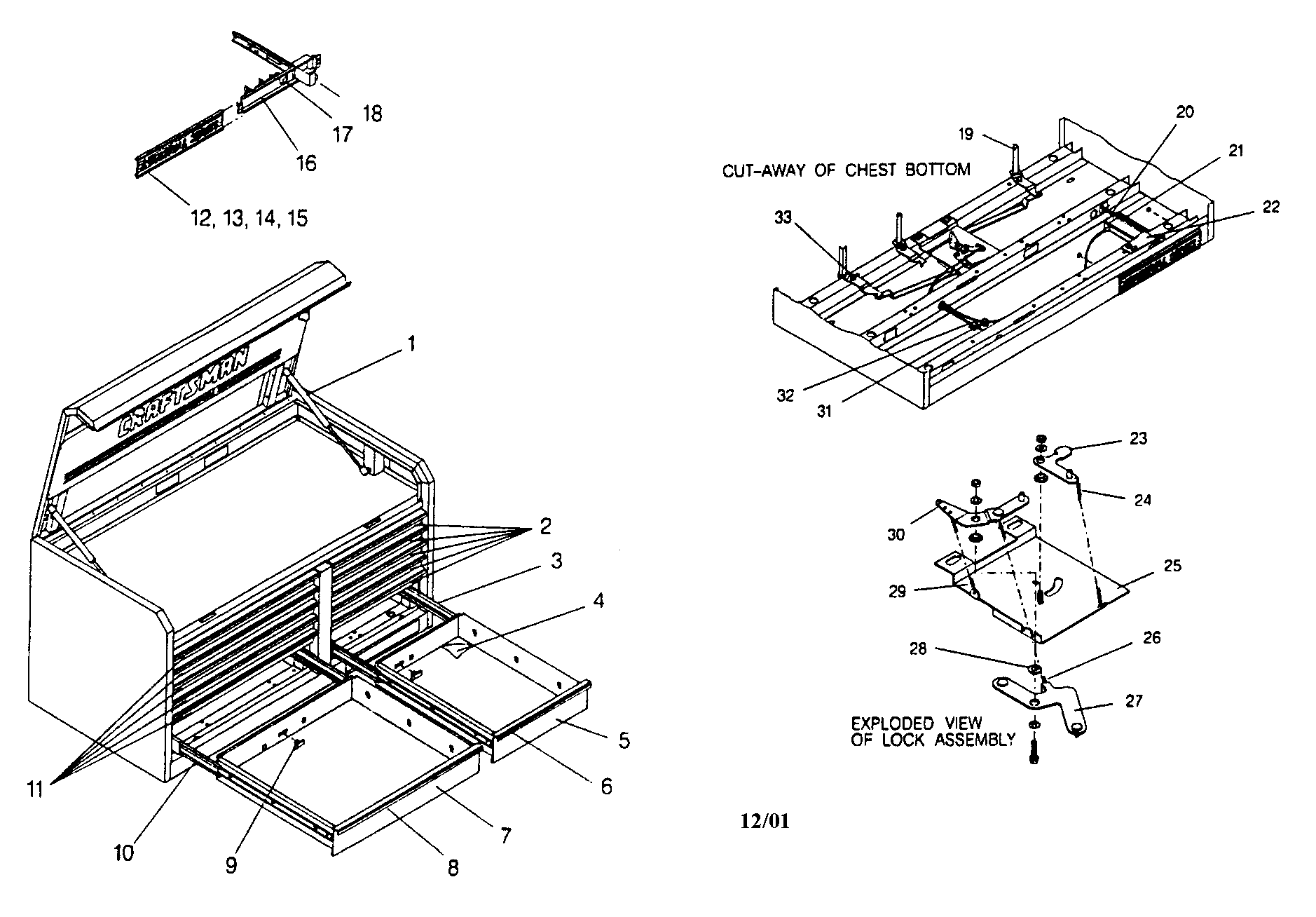 18
17
16
12, 13, 14, 15
CRAFTSMAN
1
2
3
4
5
6
7
8
9
10
11
CUT-AWAY OF CHEST BOTTOM
19
20
21
22
33
32
31
23
24
30
25
29
28
26
27
EXPLODED VIEW OF LOCK ASSEMBLY
12/01