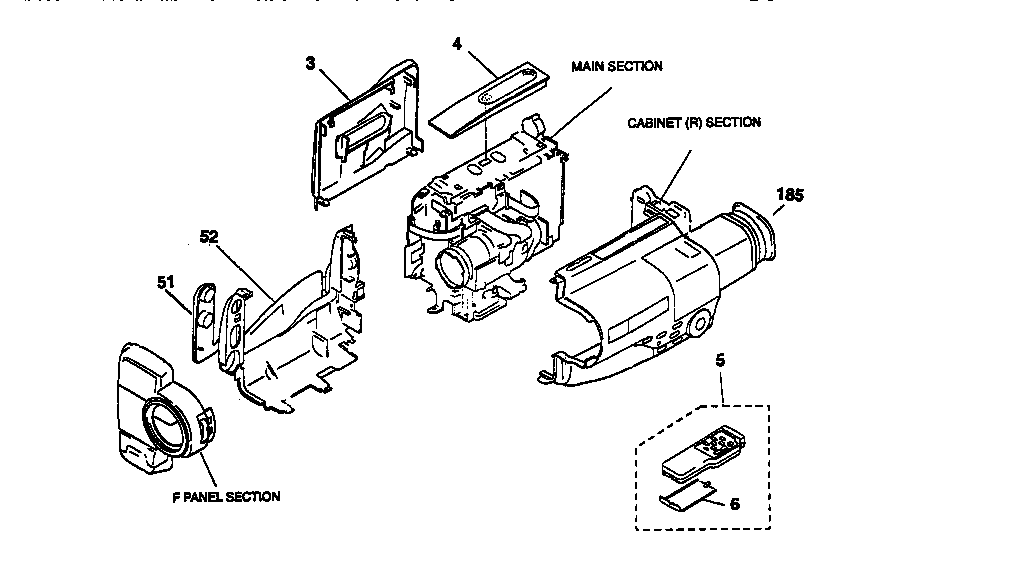 3
4
MAIN SECTION
CABINET (R) SECTION
185
52
51
5
6
F PANEL SECTION