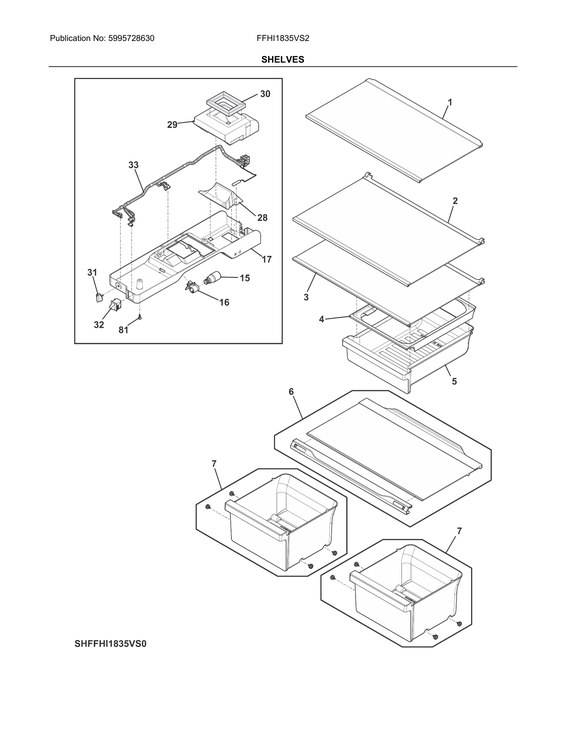 Publication No: 5995728630
FFHI1835VS2

SHELVES

30
29
33
28
17
31
15
16
32
81
1
2
3
4
5
6
7
7

SHFFHI1835VS0