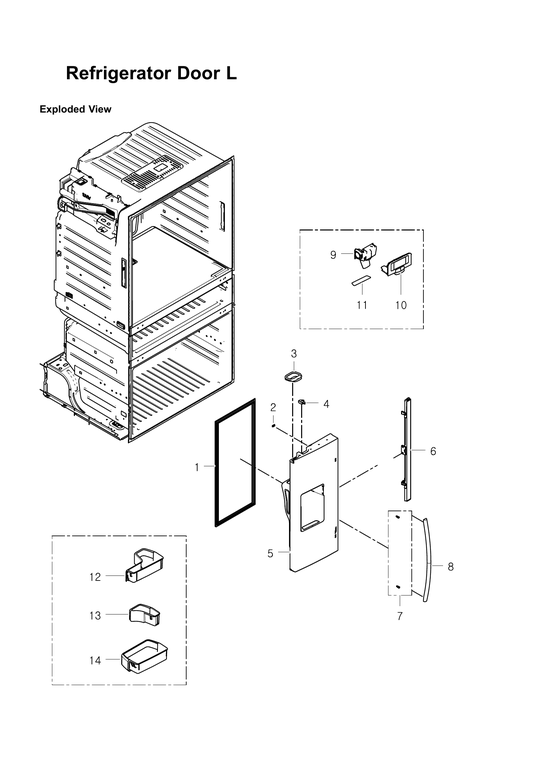 Refrigerator Door L

Exploded View

9
11
10
3
4
2
6
1
5
8
7
12
13
14