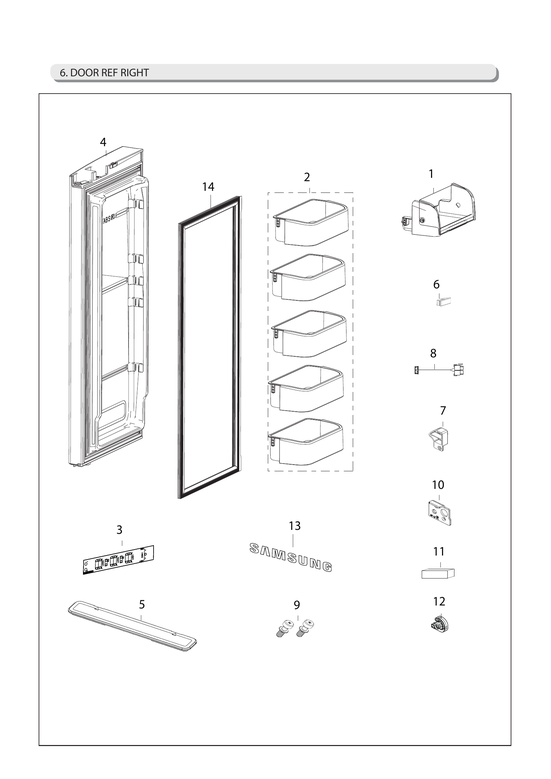 6. DOOR REF RIGHT

4

14

2

1

6

8

7

10

3

13

SAMSUNG

11

5

9

12