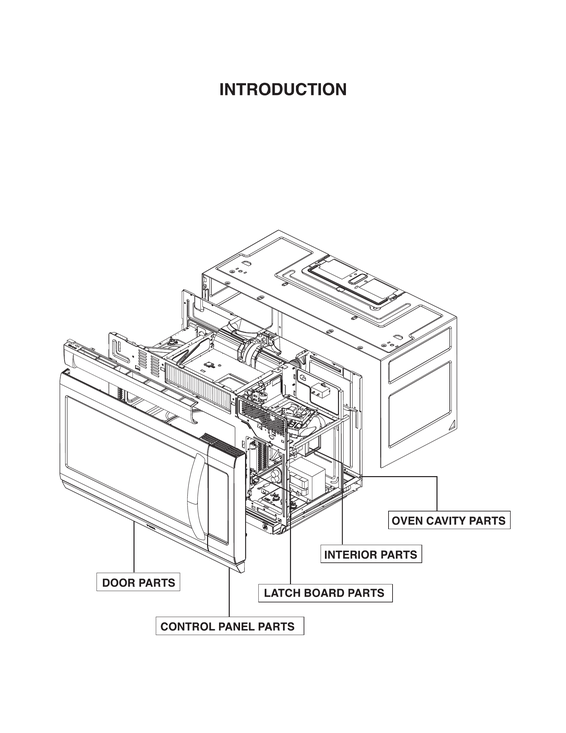 INTRODUCTION

OVEN CAVITY PARTS

INTERIOR PARTS

DOOR PARTS

LATCH BOARD PARTS

CONTROL PANEL PARTS