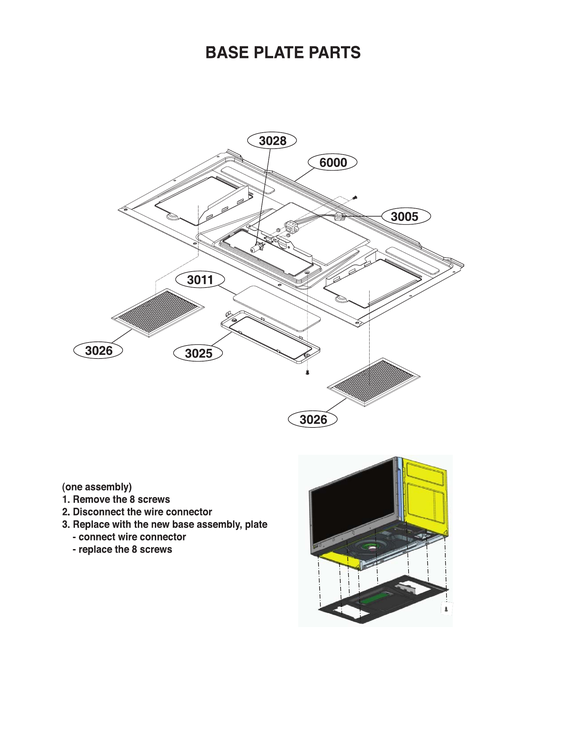 BASE PLATE PARTS

3028

6000

3005

3011

3026

3025

3026

(one assembly)
1. Remove the 8 screws
2. Disconnect the wire connector
3. Replace with the new base assembly, plate
- connect wire connector
- replace the 8 screws