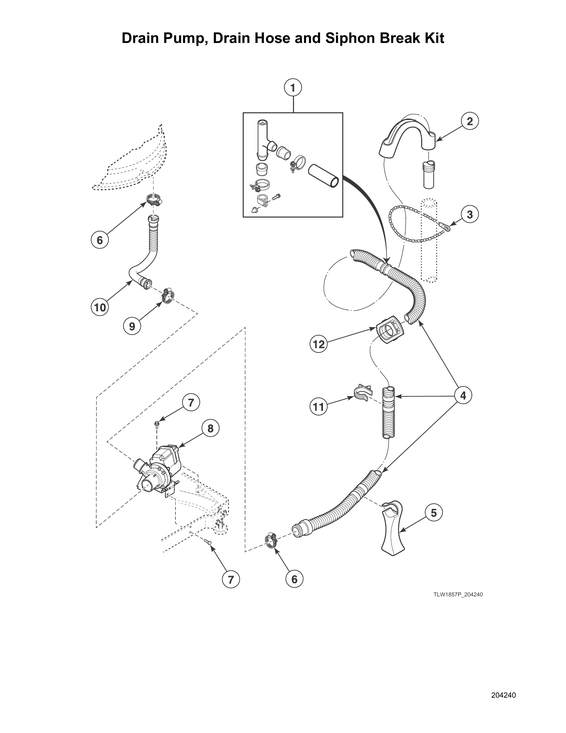 Drain Pump, Drain Hose and Siphon Break Kit

1
2
3
6
10
9
12
4
11
7
8
5
7
6

TLW1857P_204240

204240