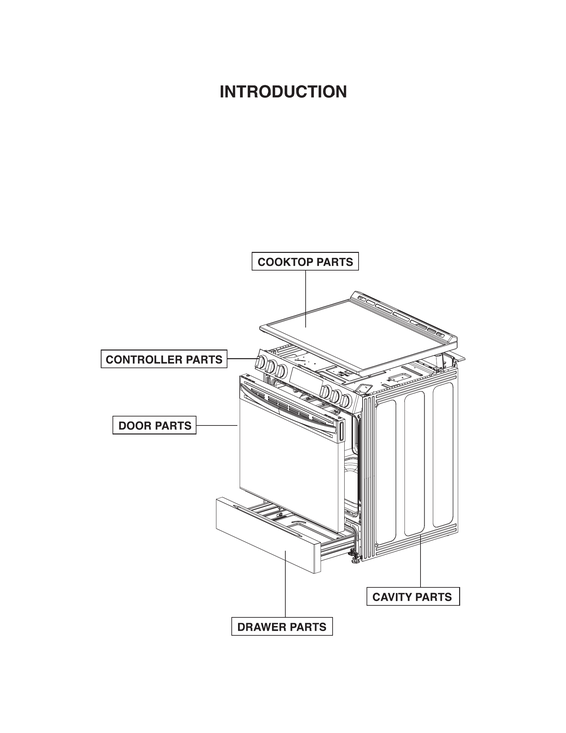 INTRODUCTION

COOKTOP PARTS

CONTROLLER PARTS

DOOR PARTS

CAVITY PARTS

DRAWER PARTS