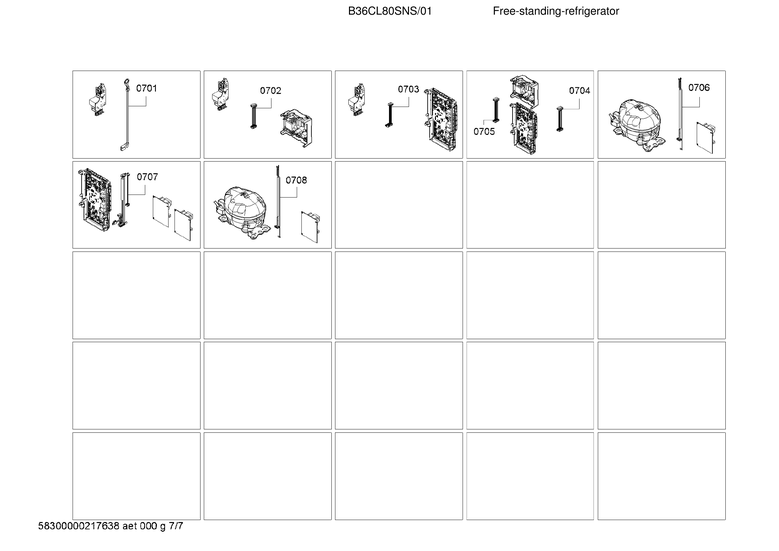 B36CL80SNS/01 Free-standing-refrigerator

0701

0702

0703

0704

0705

0706

0707

0708

58300000217638 aet 000 g 7/7