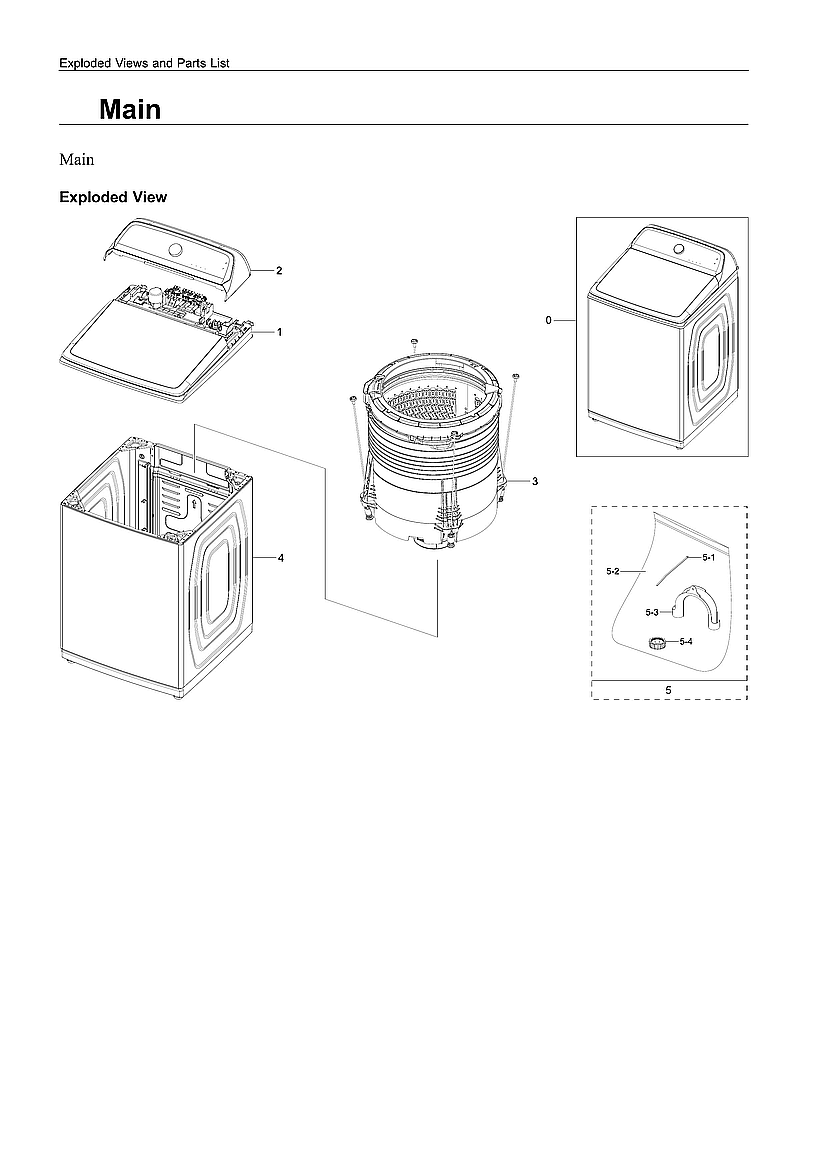 Exploded Views and Parts List

Main

Main

Exploded View

2

1

0

3

4

5-1

5-2

5-3

5-4

5