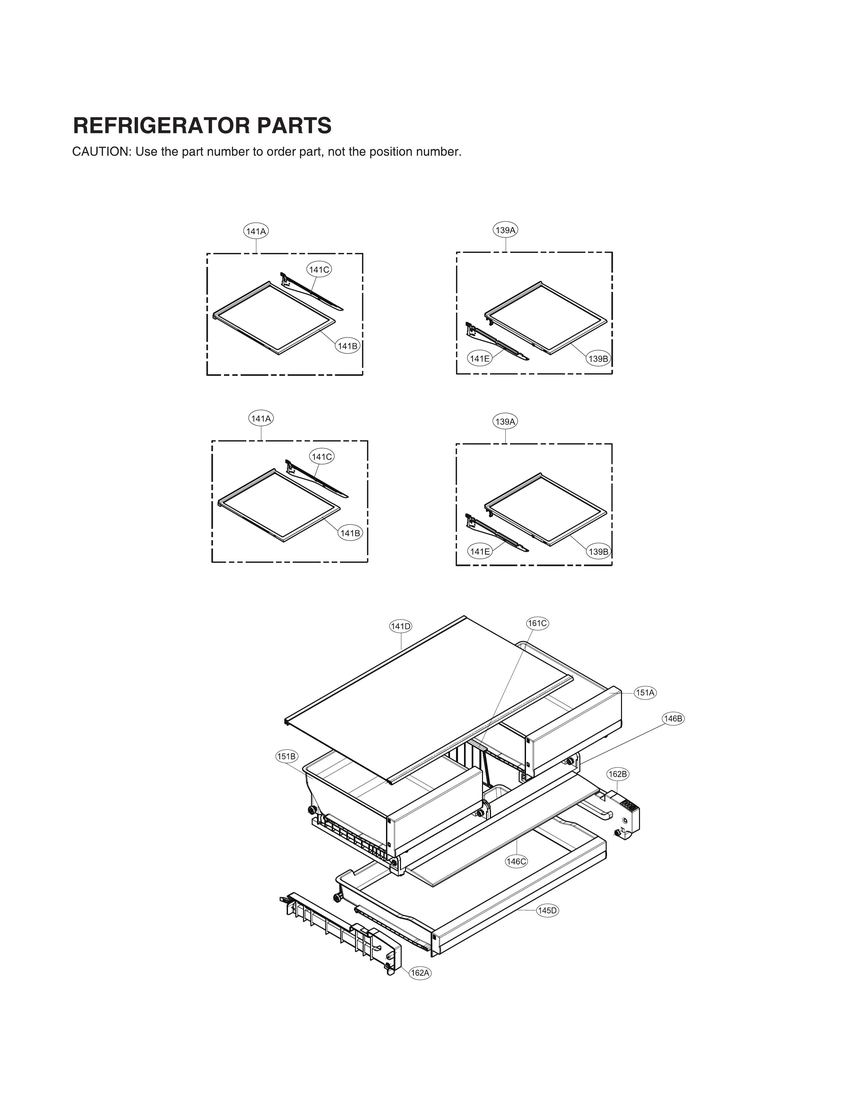 REFRIGERATOR PARTS

CAUTION: Use the part number to order part, not the position number.

141A
141C
141B

139A
141E
139B

141A
141C
141B

139A
141E
139B

141D
161C
151A
146B
151B
162B
146C
145D
162A