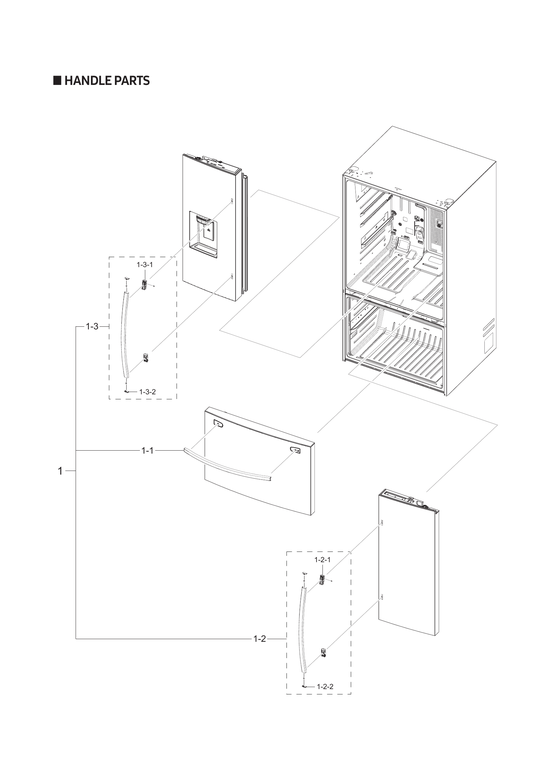 ■ HANDLE PARTS

1-3-1

1-3

1-3-2

1-1

1

1-2-1

1-2

1-2-2