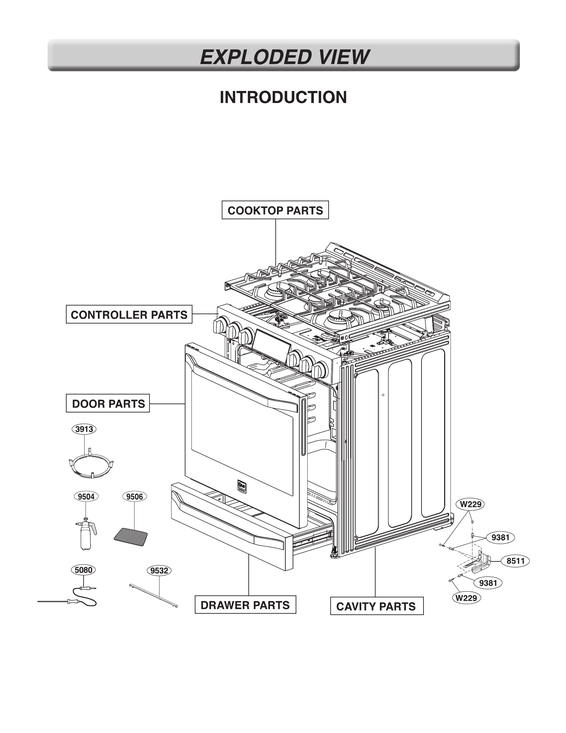 EXPLODED VIEW

INTRODUCTION

COOKTOP PARTS

CONTROLLER PARTS

DOOR PARTS

3913

9504

9506

5080

9532

DRAWER PARTS

CAVITY PARTS

W229

9381

8511

9381

W229