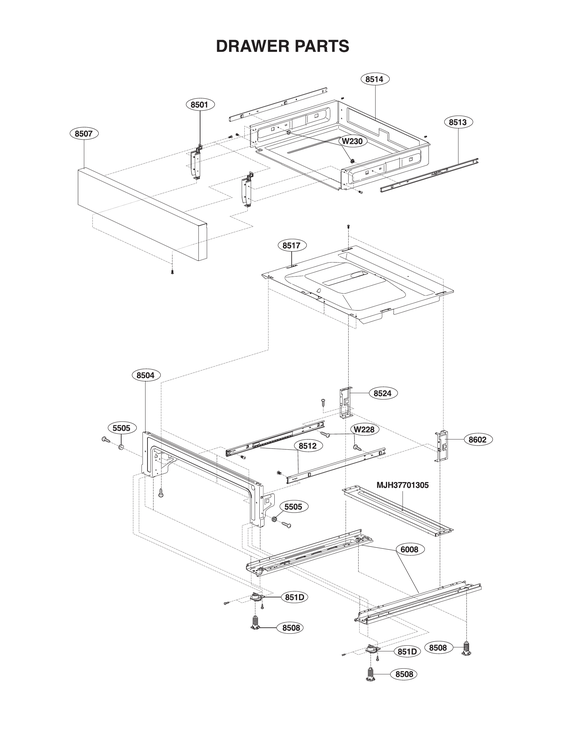 DRAWER PARTS

8514
8501
8513
8507
W230
8517
8504
8524
5505
W228
8602
8512
MJH37701305
5505
6008
851D
8508
851D
8508
8508