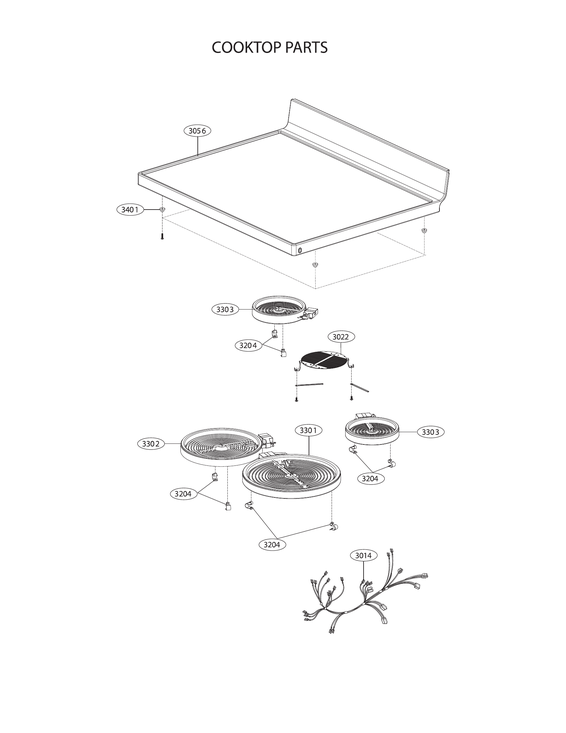 COOKTOP PARTS

3056

3401

3303

3204

3022

3302

3301

3303

3204

3204

3204

3014