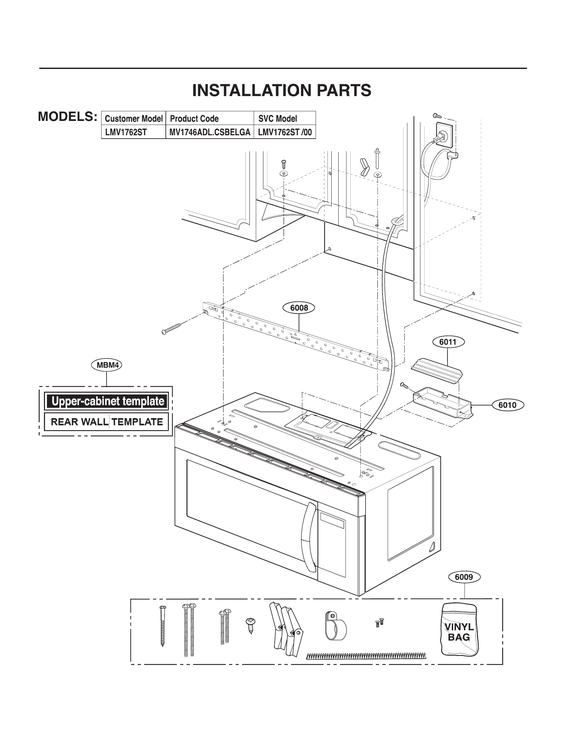 INSTALLATION PARTS

MODELS:

| Customer Model | Product Code | SVC Model |
|---|---|---|
| LMV1762ST | MV1746ADL.CSBELGA | LMV1762ST /00 |

6008

6011

MBM4

Upper-cabinet template

REAR WALL TEMPLATE

6010

6009

VINYL BAG