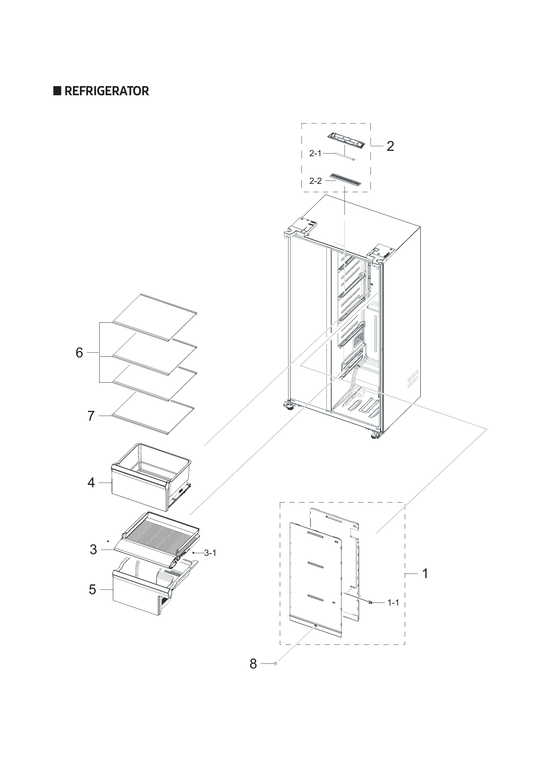 ■ REFRIGERATOR

2
2-1
2-2
6
7
4
3
3-1
5
1
1-1
8