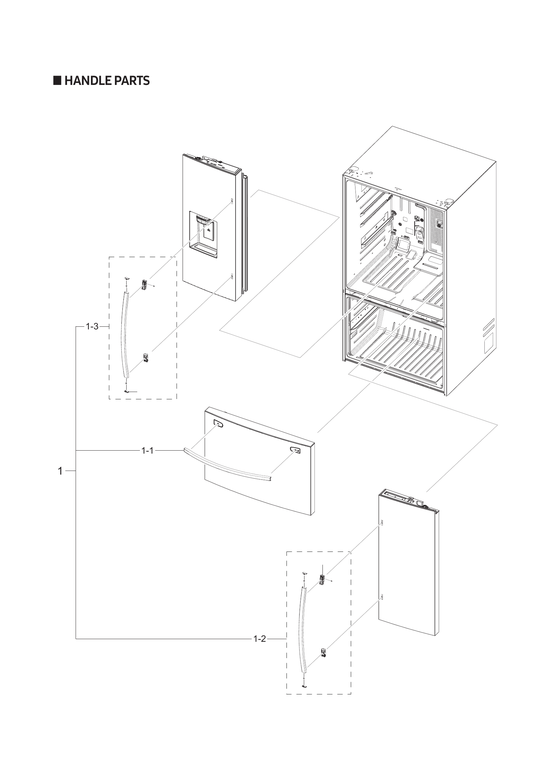 ■ HANDLE PARTS

1-3

1-1

1

1-2