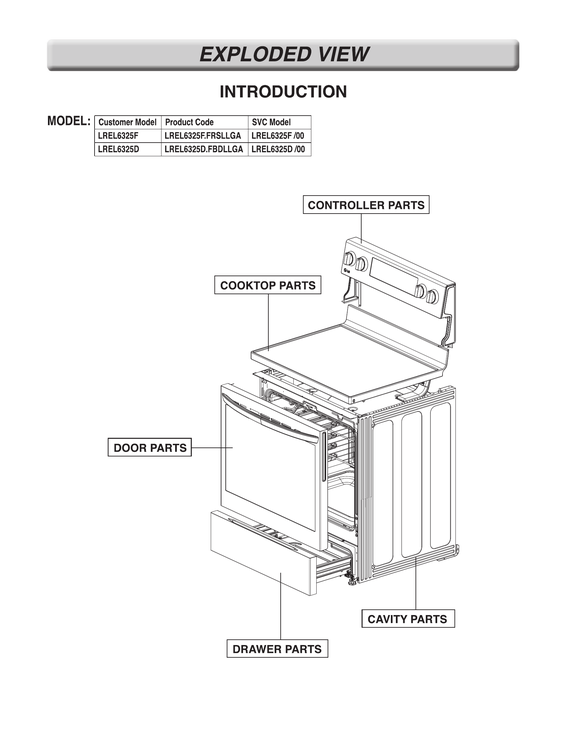 EXPLODED VIEW

INTRODUCTION

MODEL:

| Customer Model | Product Code | SVC Model |
|---|---|---|
| LREL6325F | LREL6325F.FRSLLGA | LREL6325F /00 |
| LREL6325D | LREL6325D.FBDLLGA | LREL6325D /00 |

CONTROLLER PARTS

COOKTOP PARTS

DOOR PARTS

CAVITY PARTS

DRAWER PARTS