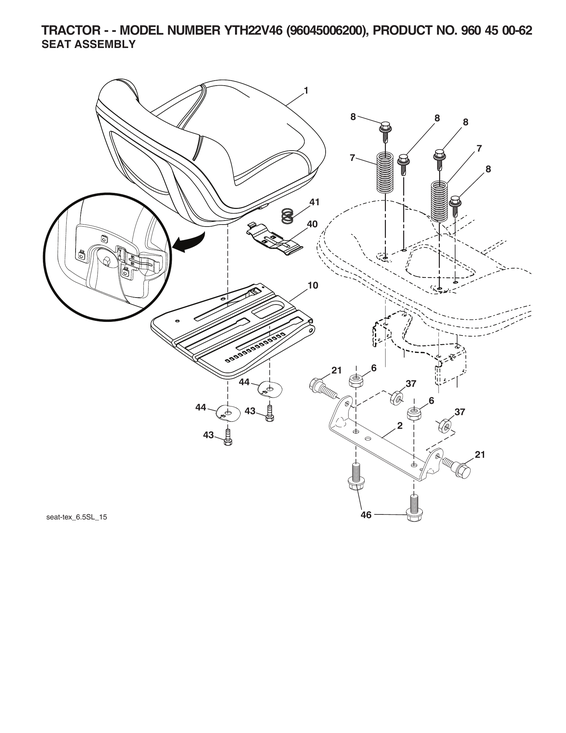 TRACTOR - - MODEL NUMBER YTH22V46 (96045006200), PRODUCT NO. 960 45 00-62
SEAT ASSEMBLY

1
8
8
8
7
7
8
41
40
10
21
6
37
6
37
44
44
43
43
2
21
46

seat-tex_6.5SL_15