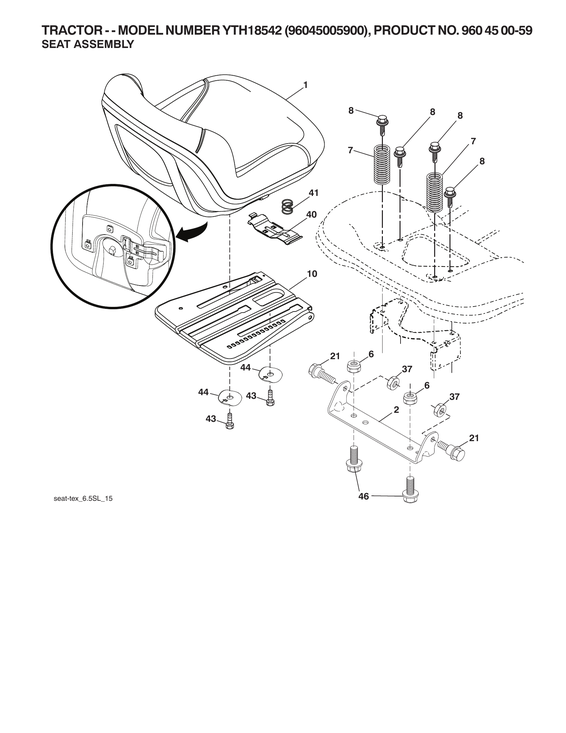 TRACTOR - - MODEL NUMBER YTH18542 (96045005900), PRODUCT NO. 960 45 00-59
SEAT ASSEMBLY

1
8
8
8
7
7
8
41
40
10
21
6
37
44
6
37
44
43
2
43
21
46

seat-tex_6.5SL_15