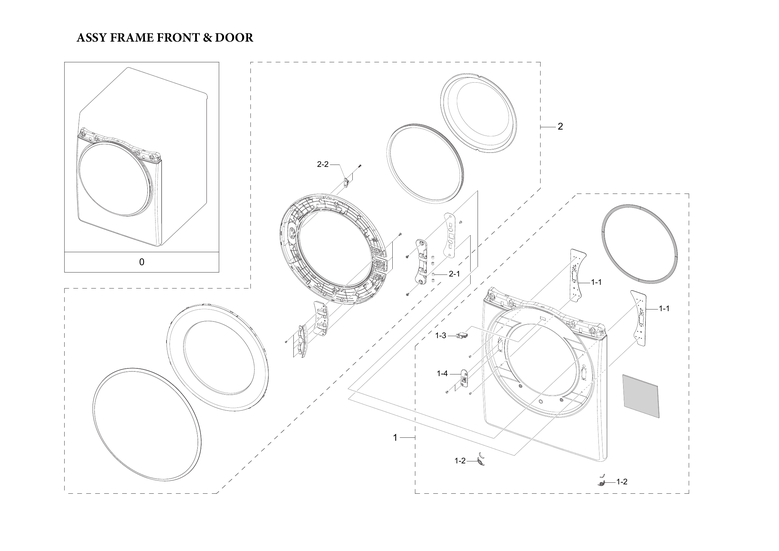 ASSY FRAME FRONT & DOOR

0

2

2-2

2-1

1-1

1-1

1-3

1-4

1

1-2

1-2