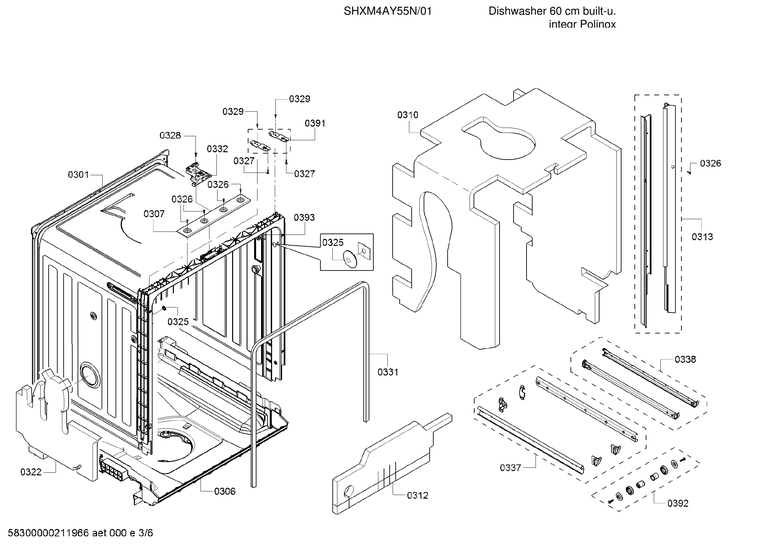 SHXM4AY55N/01

Dishwasher 60 cm built-u. integr Polinox

0329
0329
0391
0328
0332
0327
0327
0301
0326
0326
0307
0393
0325
0325
0310
0326
0313
0331
0338
0322
0306
0312
0337
0392

58300000211966 aet 000 e 3/6