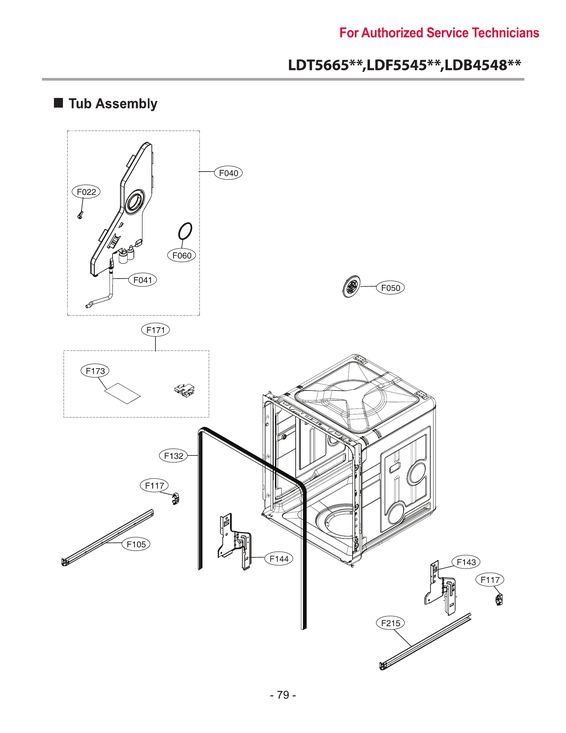 For Authorized Service Technicians

LDT5665**,LDF5545**,LDB4548**

■ Tub Assembly

F040

F022

F060

F041

F050

F171

F173

F132

F117

F105

F144

F143

F117

F215

- 79 -