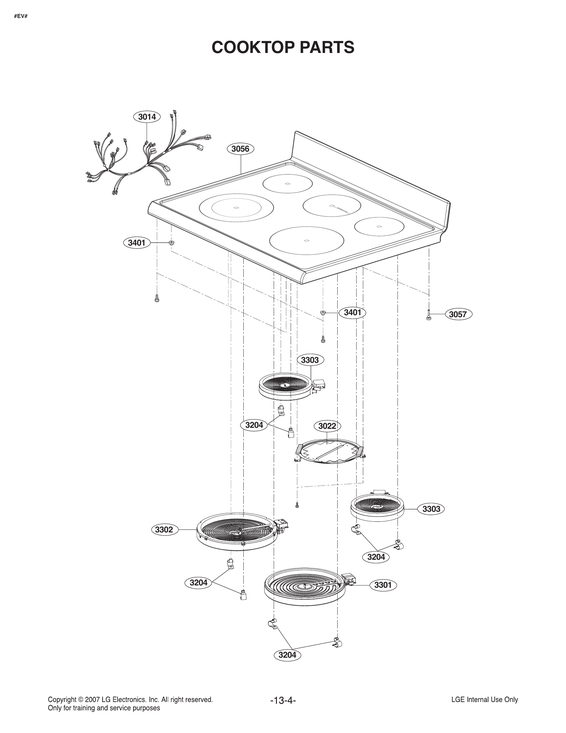 #EV#

COOKTOP PARTS

3014

3056

3401

3401

3057

3303

3204

3022

3303

3302

3204

3204

3301

3204

Copyright © 2007 LG Electronics. Inc. All right reserved.
Only for training and service purposes

-13-4-

LGE Internal Use Only