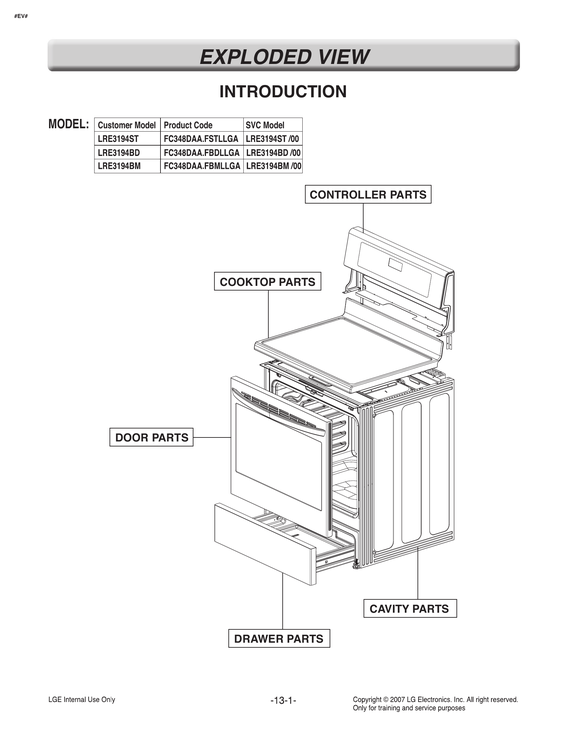 #EV#

EXPLODED VIEW

INTRODUCTION

MODEL:

| Customer Model | Product Code | SVC Model |
|---|---|---|
| LRE3194ST | FC348DAA.FSTLLGA | LRE3194ST /00 |
| LRE3194BD | FC348DAA.FBDLLGA | LRE3194BD /00 |
| LRE3194BM | FC348DAA.FBMLLGA | LRE3194BM /00 |

CONTROLLER PARTS

COOKTOP PARTS

DOOR PARTS

CAVITY PARTS

DRAWER PARTS

LGE Internal Use Only

-13-1-

Copyright © 2007 LG Electronics. Inc. All right reserved.
Only for training and service purposes