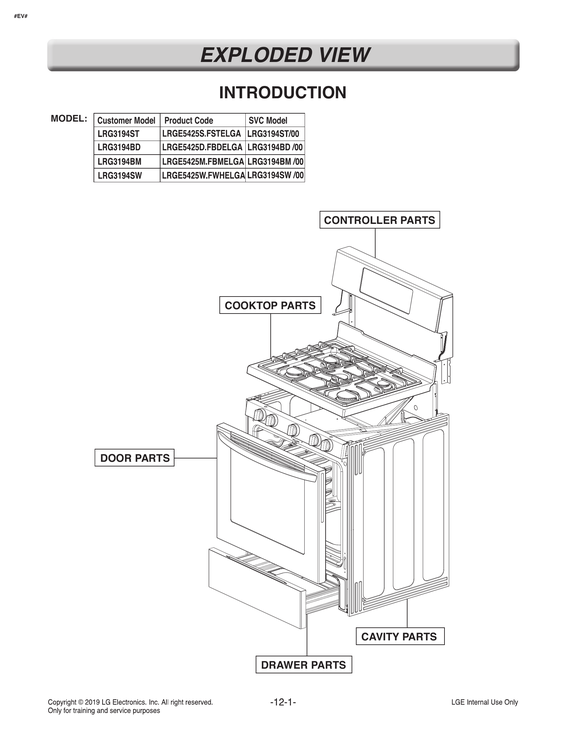 #EV#

EXPLODED VIEW

INTRODUCTION

MODEL:

| Customer Model | Product Code | SVC Model |
|---|---|---|
| LRG3194ST | LRGE5425S.FSTELGA | LRG3194ST/00 |
| LRG3194BD | LRGE5425D.FBDELGA | LRG3194BD /00 |
| LRG3194BM | LRGE5425M.FBMELGA | LRG3194BM /00 |
| LRG3194SW | LRGE5425W.FWHELGA | LRG3194SW /00 |

CONTROLLER PARTS

COOKTOP PARTS

DOOR PARTS

CAVITY PARTS

DRAWER PARTS

Copyright © 2019 LG Electronics. Inc. All right reserved.
Only for training and service purposes

-12-1-

LGE Internal Use Only