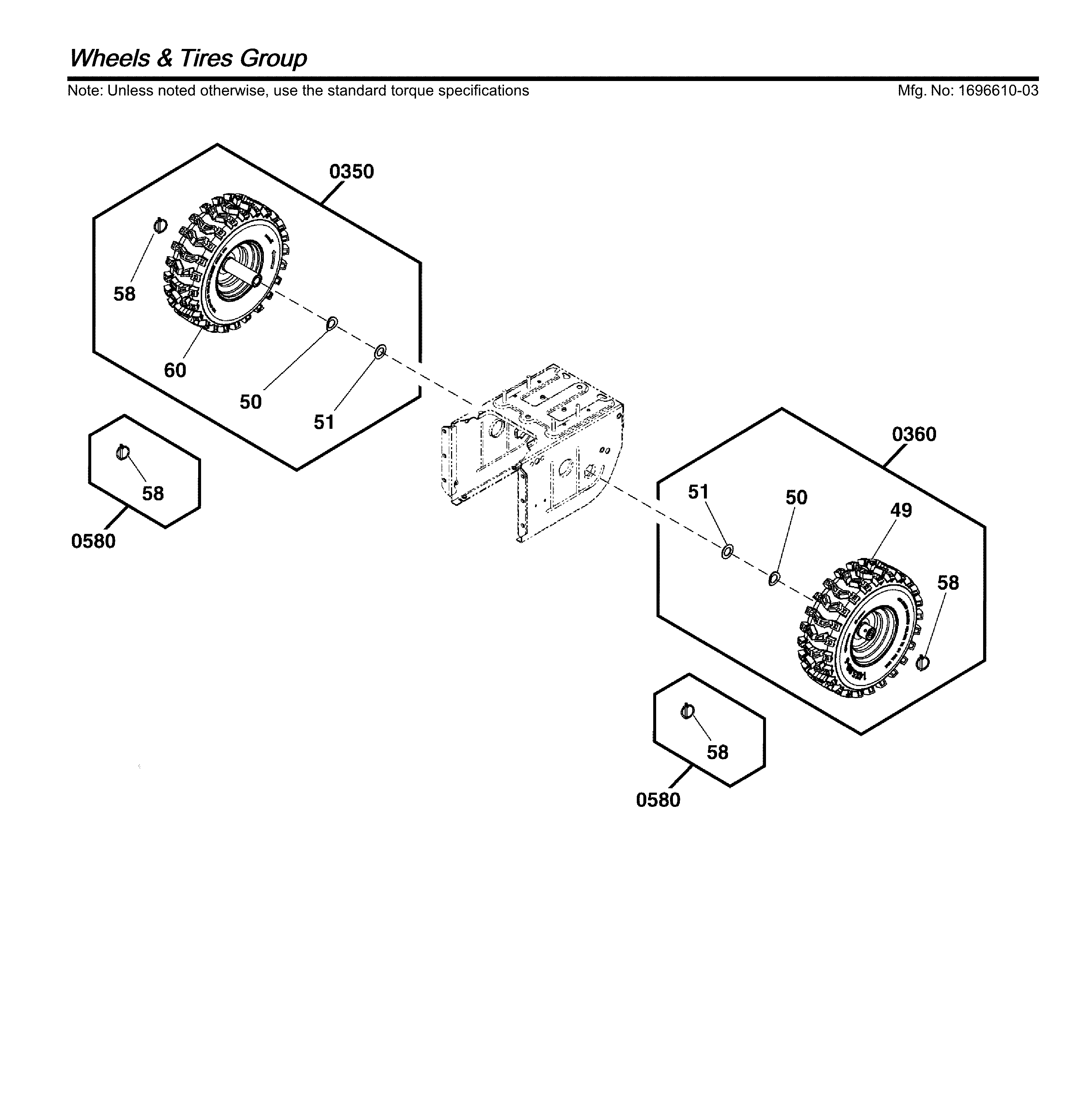 Wheels & Tires Group

Note: Unless noted otherwise, use the standard torque specifications

Mfg. No: 1696610-03

0350

58

60

50

51

58

0580

0360

51

50

49

58

58

0580