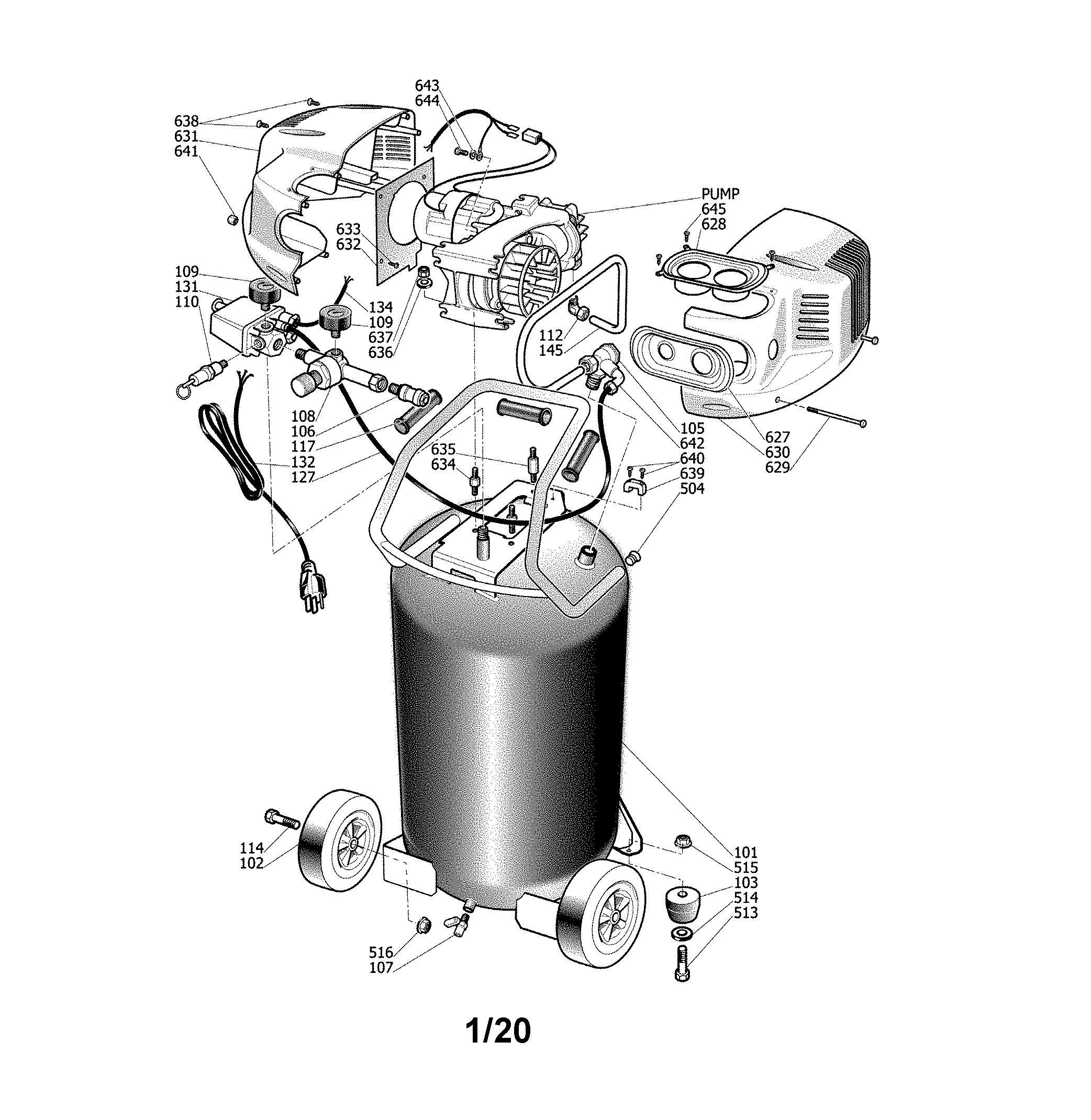 643
644
638
631
641
PUMP
645
628
633
632
109
131
110
134
109
637
636
112
145
108
106
117
132
127
635
634
105
642
640
639
504
627
630
629
114
102
101
515
103
514
513
516
107

1/20